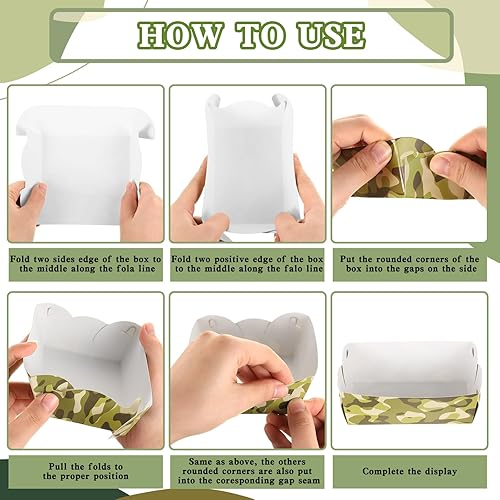 HOW TO USE

Fold two sides edge of the box to the middle along the fola line

Fold two positive edge of the box to the middle along the falo line

Put the rounded corners of the box into the gaps on the side

Pull the folds to the proper position

Same as above, the others rounded corners are also put into the coresponding gap seam

Complete the display