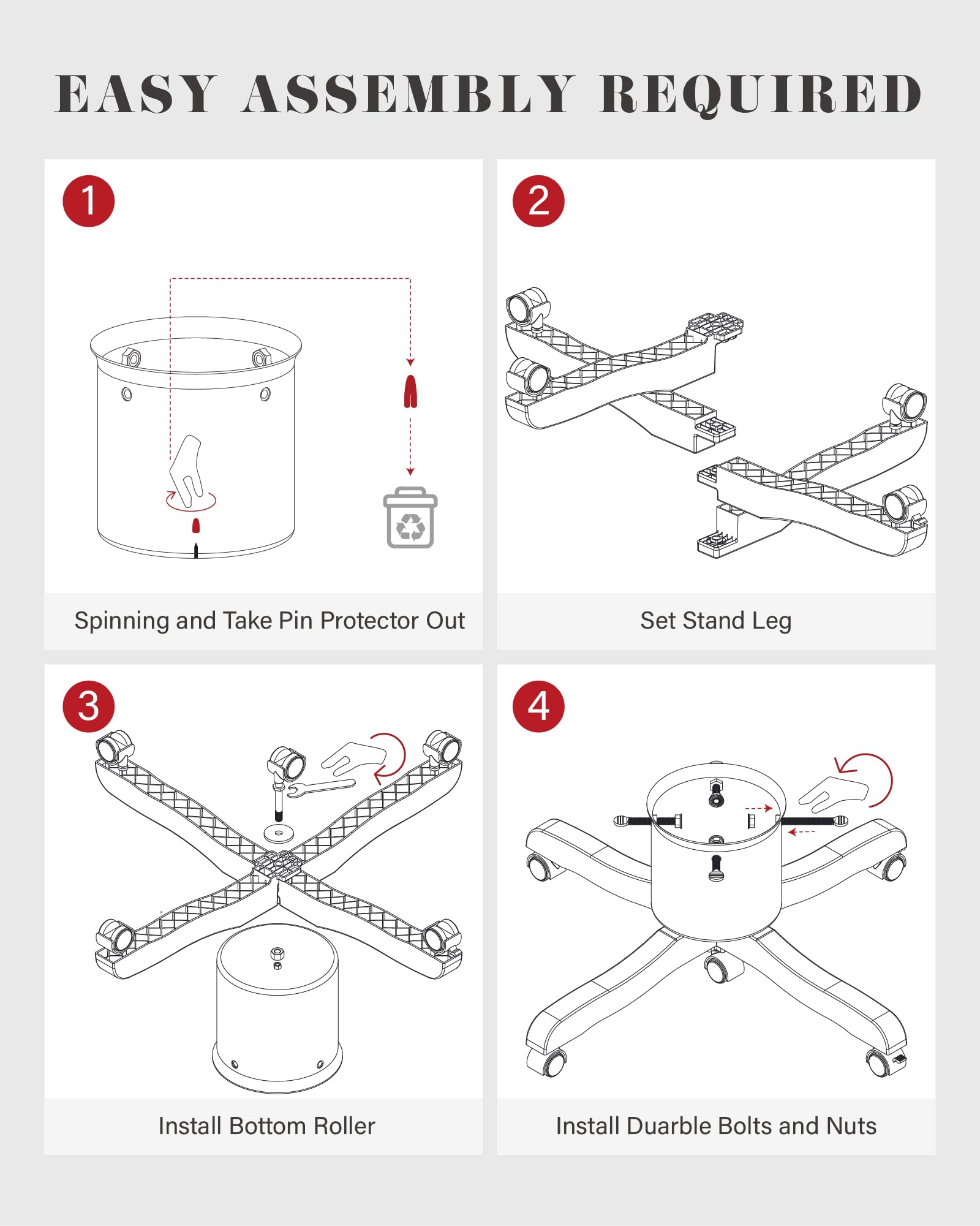 EASY ASSEMBLY REQUIRED

1

Spinning and Take Pin Protector Out

2

Set Stand Leg

3

Install Bottom Roller

4

Install Duarble Bolts and Nuts