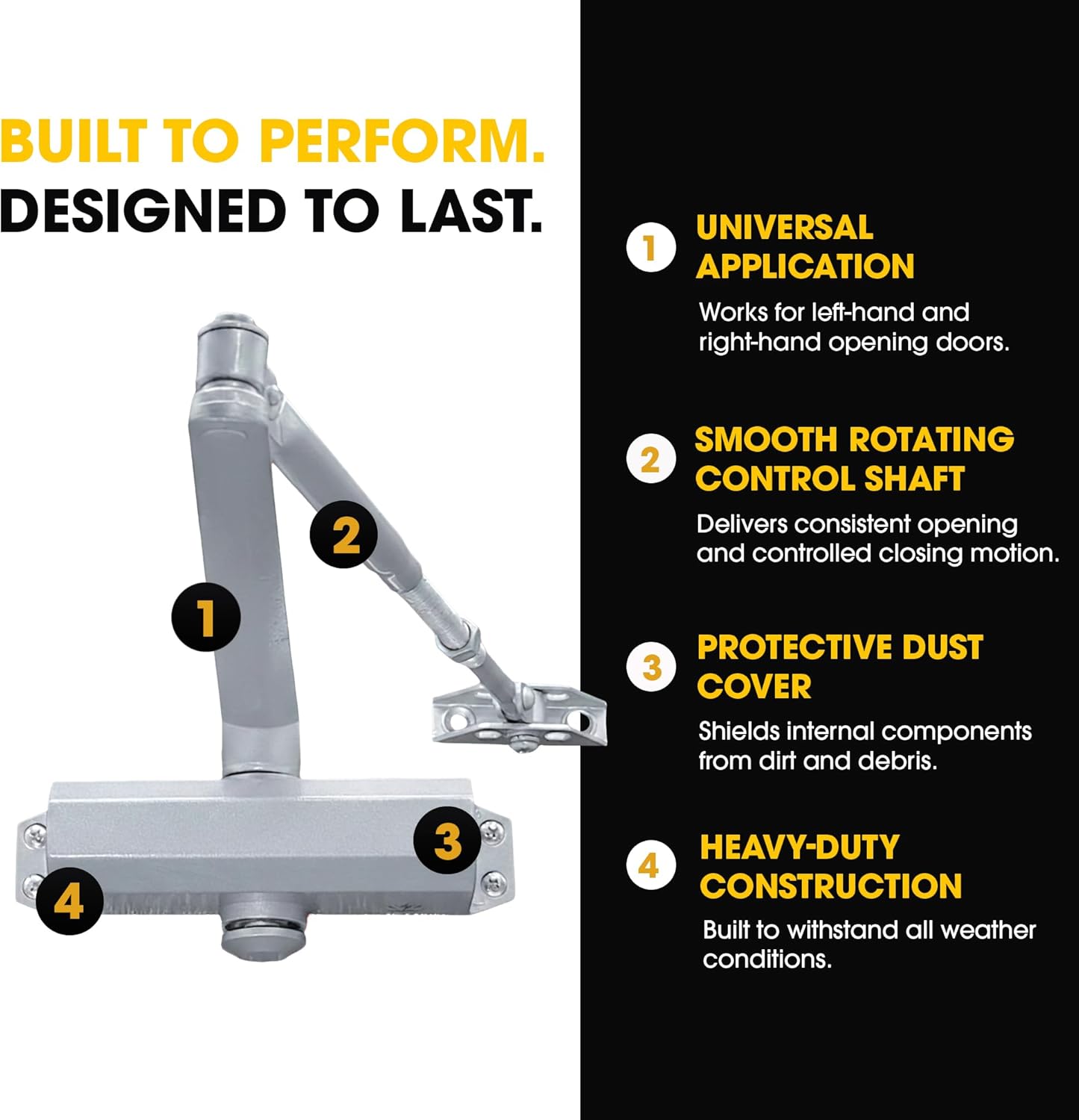 BUILT TO PERFORM.
DESIGNED TO LAST.

2

1

3

4

1 UNIVERSAL APPLICATION
Works for left-hand and right-hand opening doors.

2 SMOOTH ROTATING CONTROL SHAFT
Delivers consistent opening and controlled closing motion.

3 PROTECTIVE DUST COVER
Shields internal components from dirt and debris.

4 HEAVY-DUTY CONSTRUCTION
Built to withstand all weather conditions.