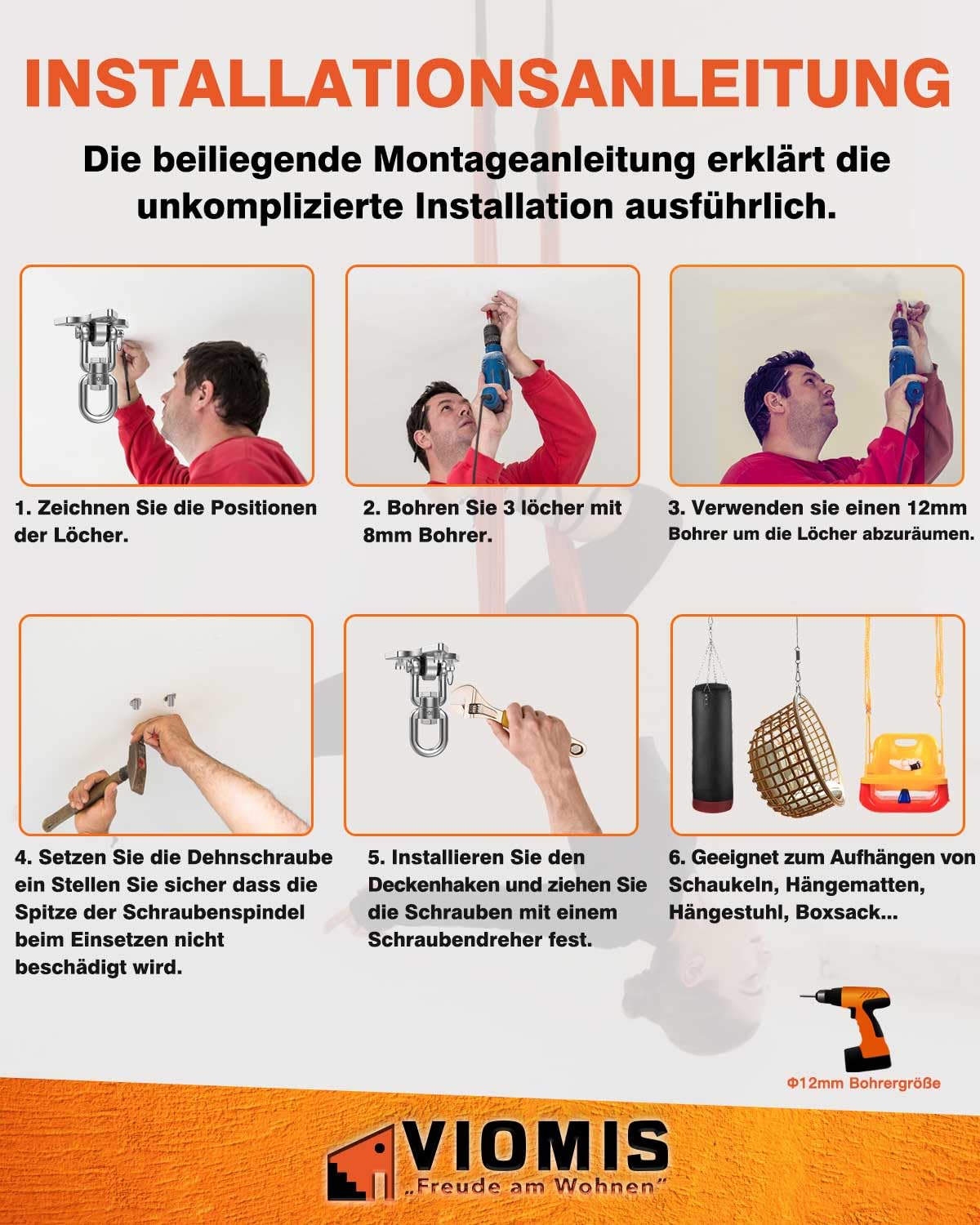 INSTALLATIONSANLEITUNG

Die beiliegende Montageanleitung erklärt die unkomplizierte Installation ausführlich.

1. Zeichnen Sie die Positionen der Löcher.

2. Bohren Sie 3 löcher mit 8mm Bohrer.

3. Verwenden sie einen 12mm Bohrer um die Löcher abzuräumen.

4. Setzen Sie die Dehnschraube ein Stellen Sie sicher dass die Spitze der Schraubenspindel beim Einsetzen nicht beschädigt wird.

5. Installieren Sie den Deckenhaken und ziehen Sie die Schrauben mit einem Schraubendreher fest.

6. Geeignet zum Aufhängen von Schaukeln, Hängematten, Hängestuhl, Boxsack...

Φ12mm Bohrergröße

VIOMIS
„Freude am Wohnen"