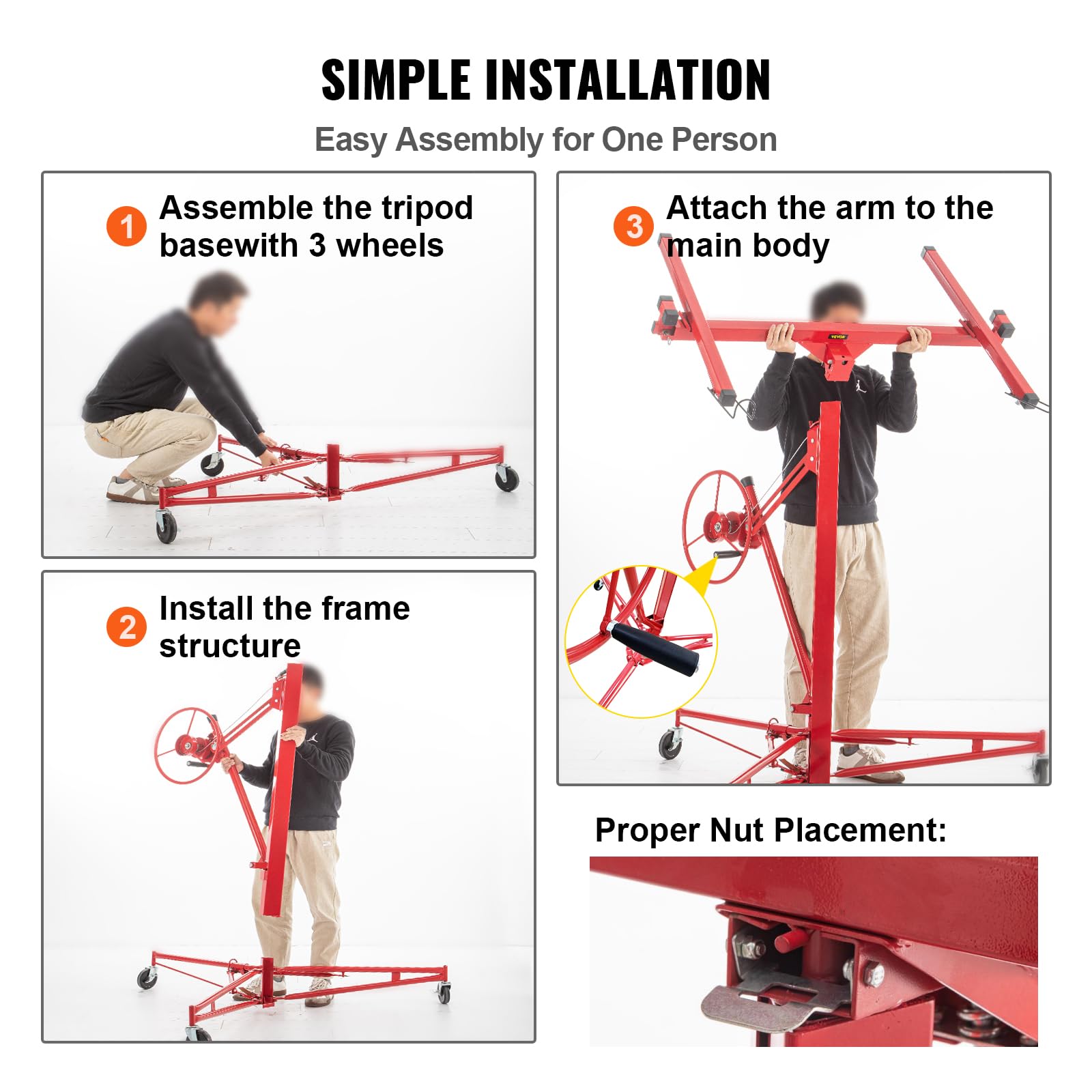 SIMPLE INSTALLATION

Easy Assembly for One Person

1 Assemble the tripod basewith 3 wheels

2 Install the frame structure

3 Attach the arm to the main body

VEVOR

Proper Nut Placement: