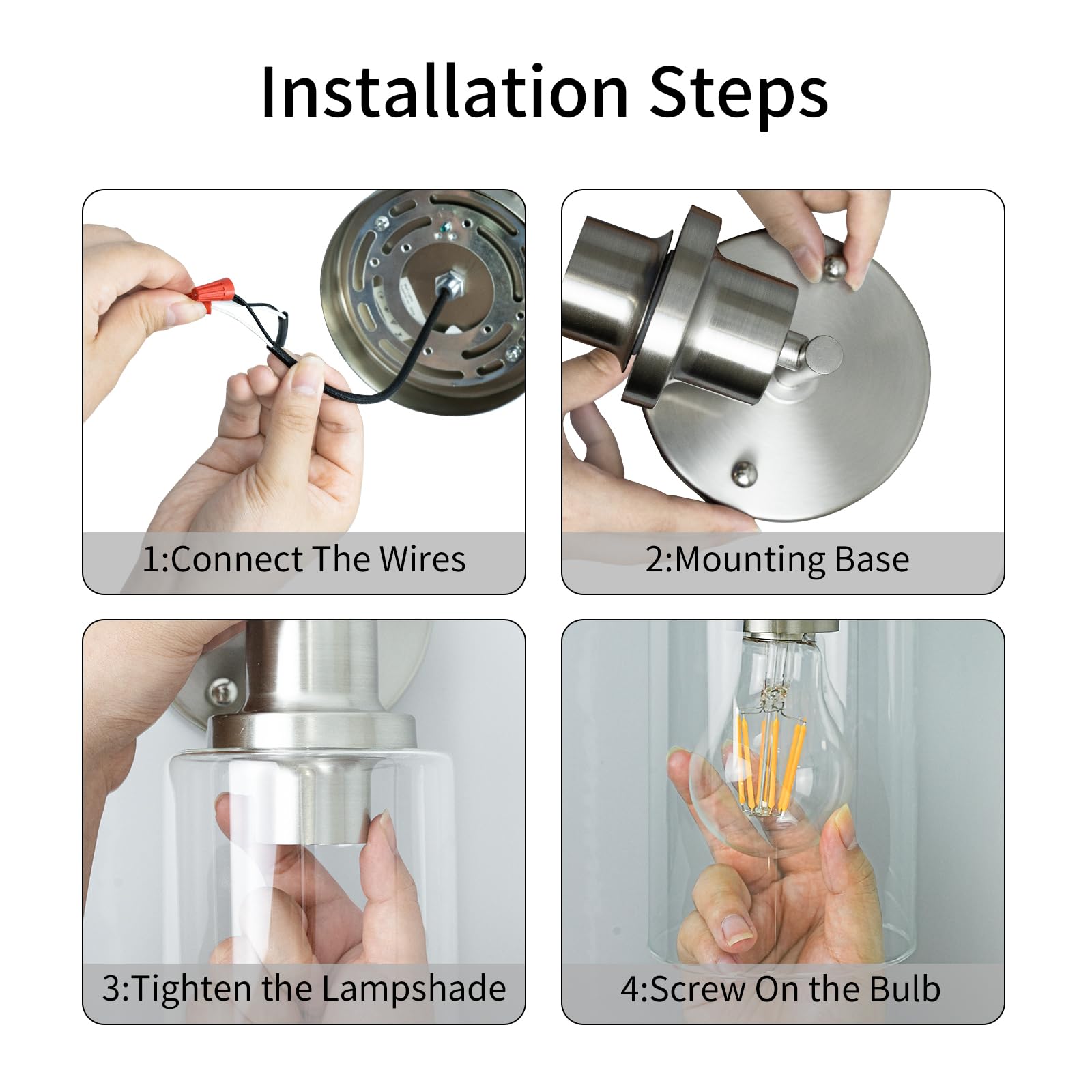 Installation Steps

1:Connect The Wires

2:Mounting Base

3:Tighten the Lampshade

4:Screw On the Bulb