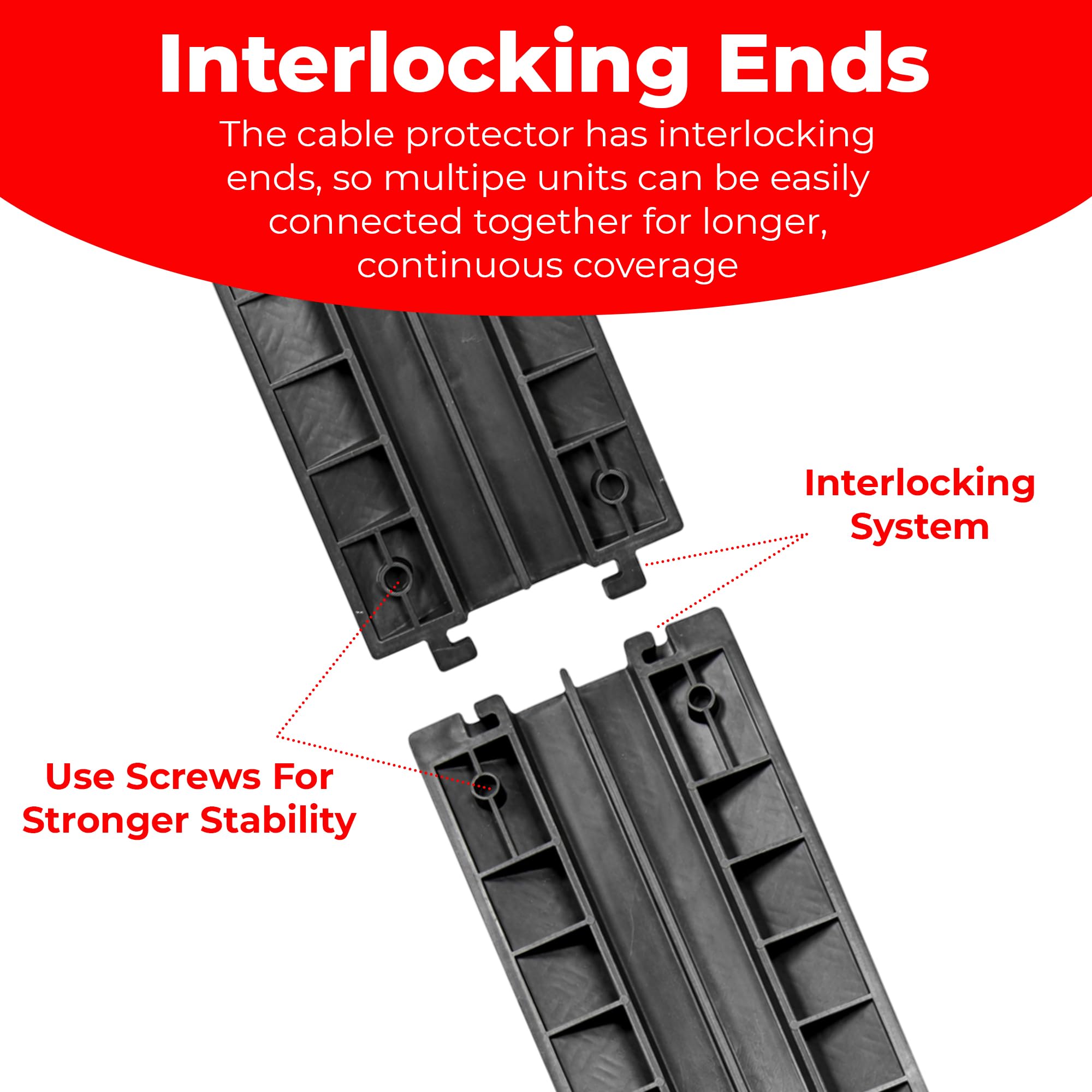 Interlocking Ends

The cable protector has interlocking ends, so multipe units can be easily connected together for longer, continuous coverage

Interlocking System

Use Screws For Stronger Stability