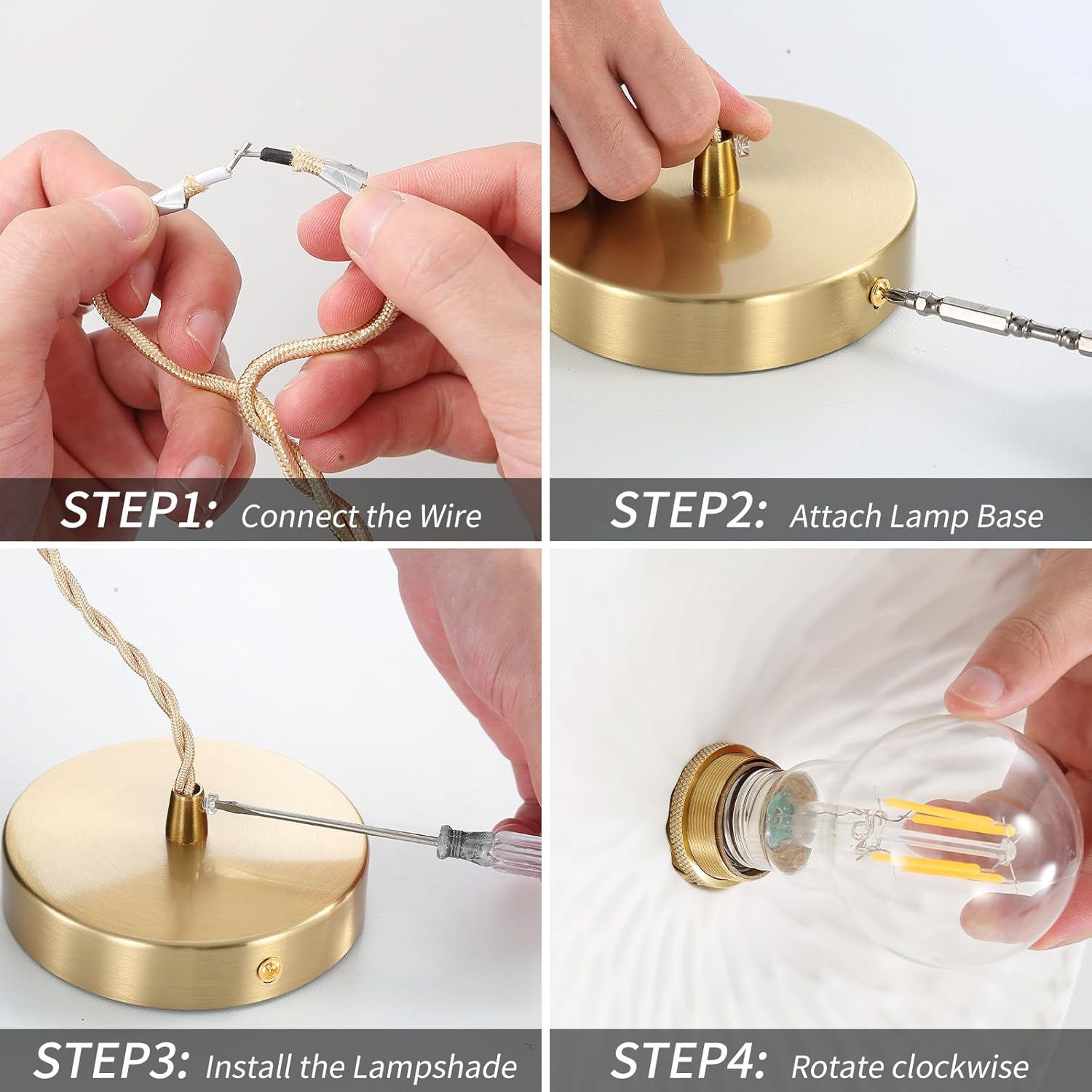 STEP1: Connect the Wire

STEP2: Attach Lamp Base

STEP3: Install the Lampshade

STEP4: Rotate clockwise