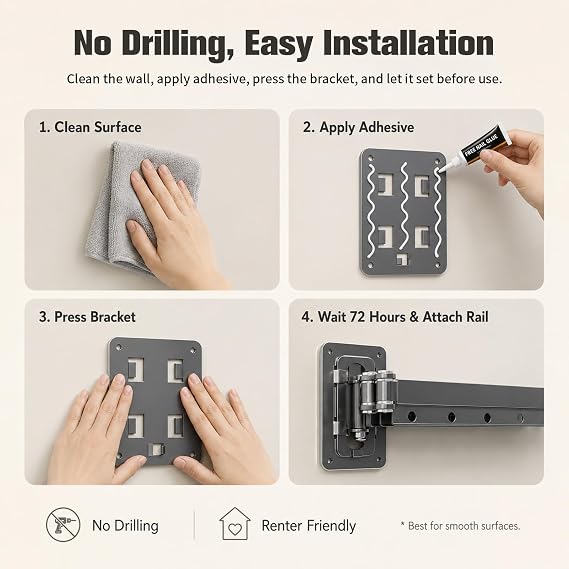 No Drilling, Easy Installation

Clean the wall, apply adhesive, press the bracket, and let it set before use.

1. Clean Surface

2. Apply Adhesive

FREE NAIL GLUE

3. Press Bracket

4. Wait 72 Hours & Attach Rail

No Drilling

Renter Friendly

* Best for smooth surfaces.