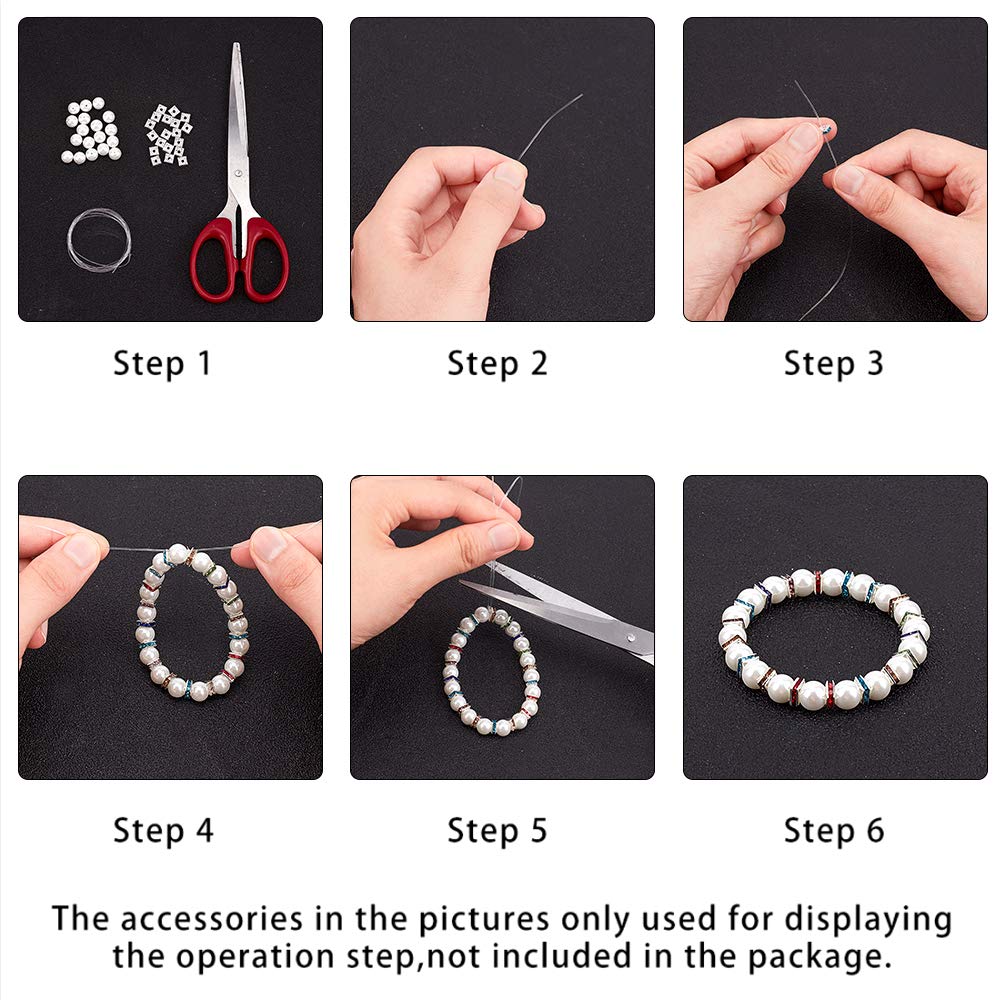 Step 1

Step 2

Step 3

Step 4

Step 5

Step 6

The accessories in the pictures only used for displaying the operation step,not included in the package.