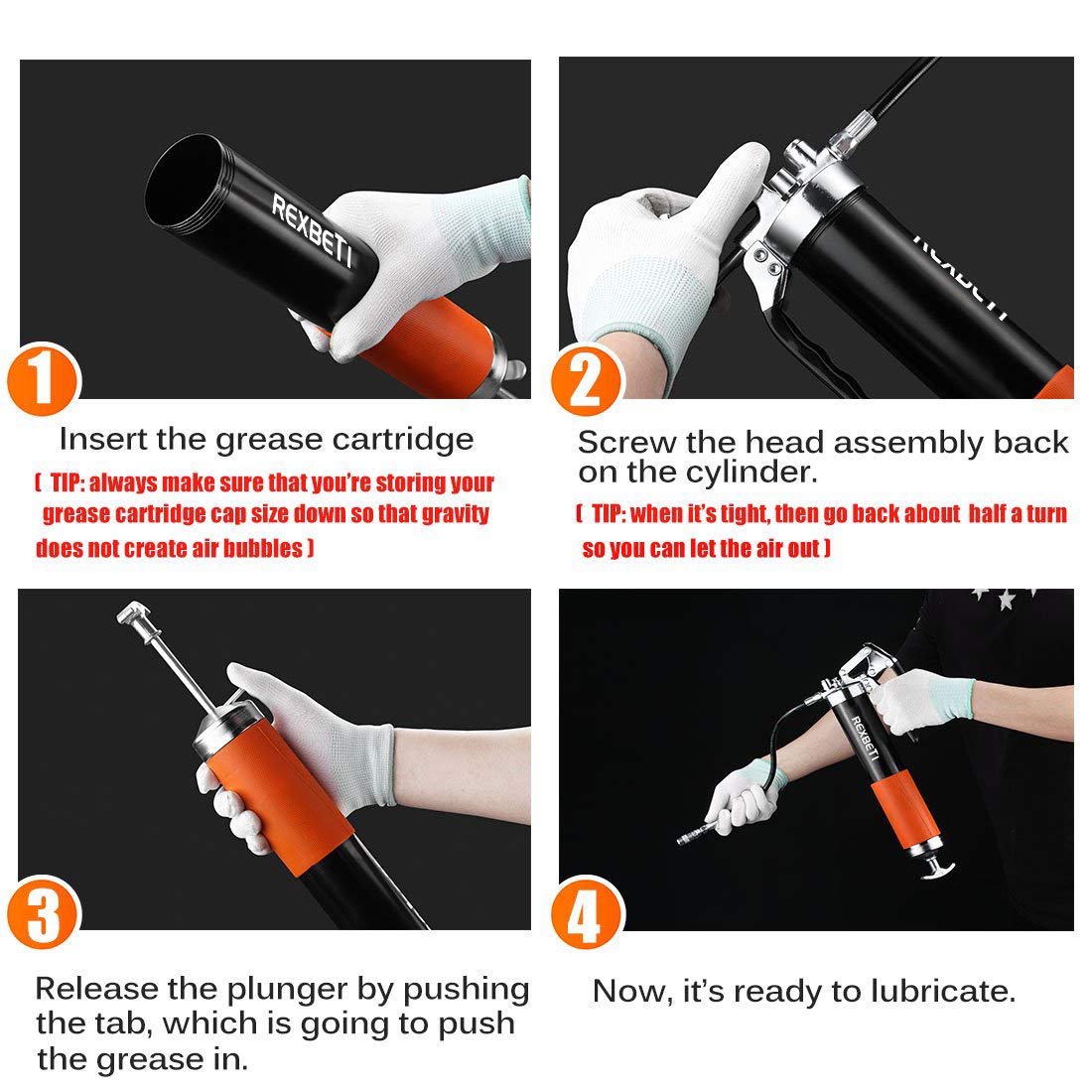 REXBETI

1

Insert the grease cartridge

( TIP: always make sure that you're storing your grease cartridge cap size down so that gravity does not create air bubbles )

REXBETI

2

Screw the head assembly back on the cylinder.

( TIP: when it's tight, then go back about half a turn so you can let the air out )

3

Release the plunger by pushing the tab, which is going to push the grease in.

REXBETI

4

Now, it's ready to lubricate.