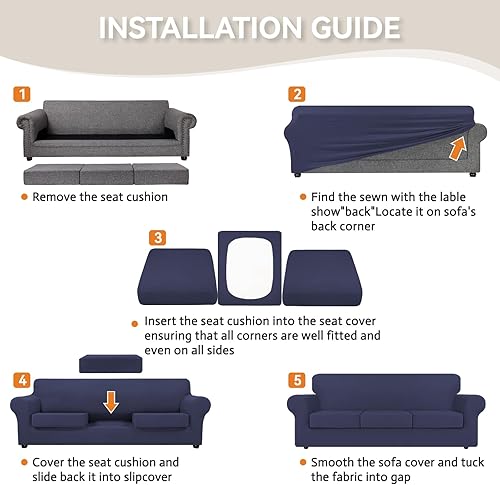 INSTALLATION GUIDE

1

Remove the seat cushion

2

Find the sewn with the lable show"back"Locate it on sofa's back corner

3

Insert the seat cushion into the seat cover ensuring that all corners are well fitted and even on all sides

4

Cover the seat cushion and slide back it into slipcover

5

Smooth the sofa cover and tuck the fabric into gap