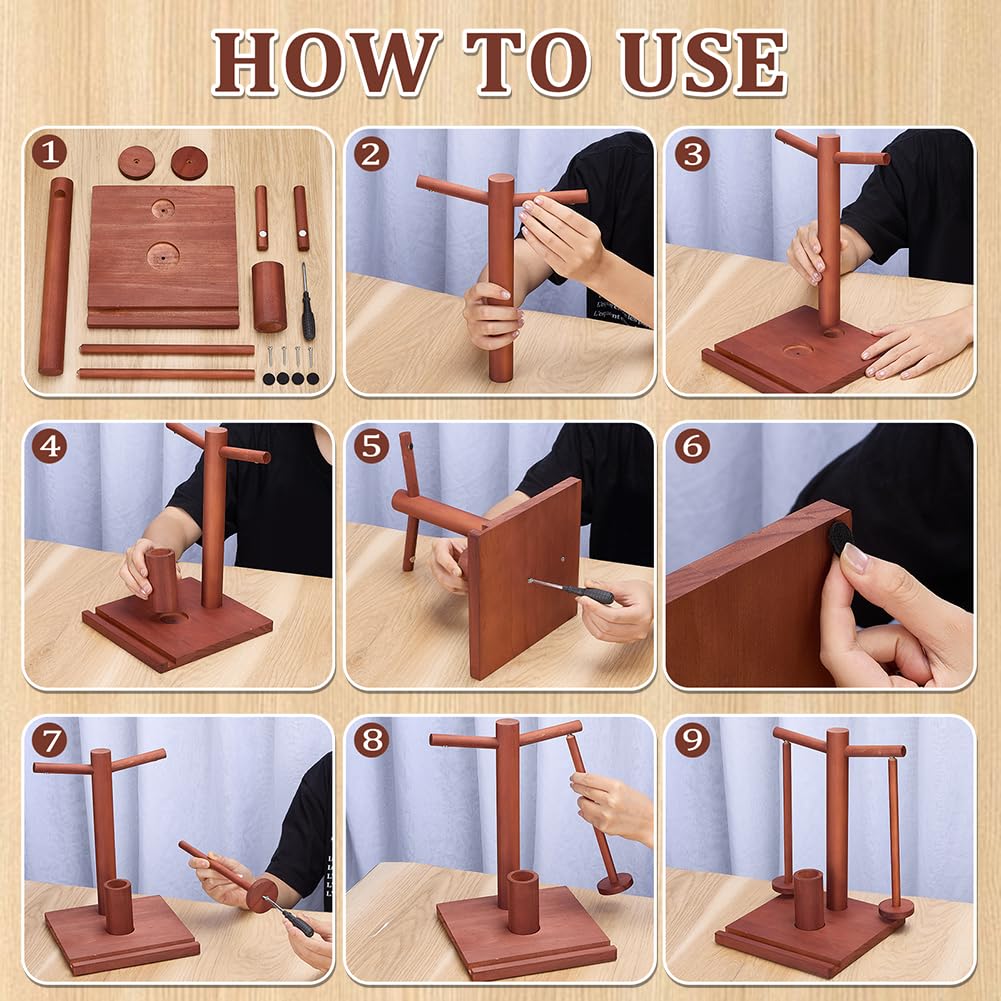 HOW TO USE

1

2

3

4

5

6

7

8

9