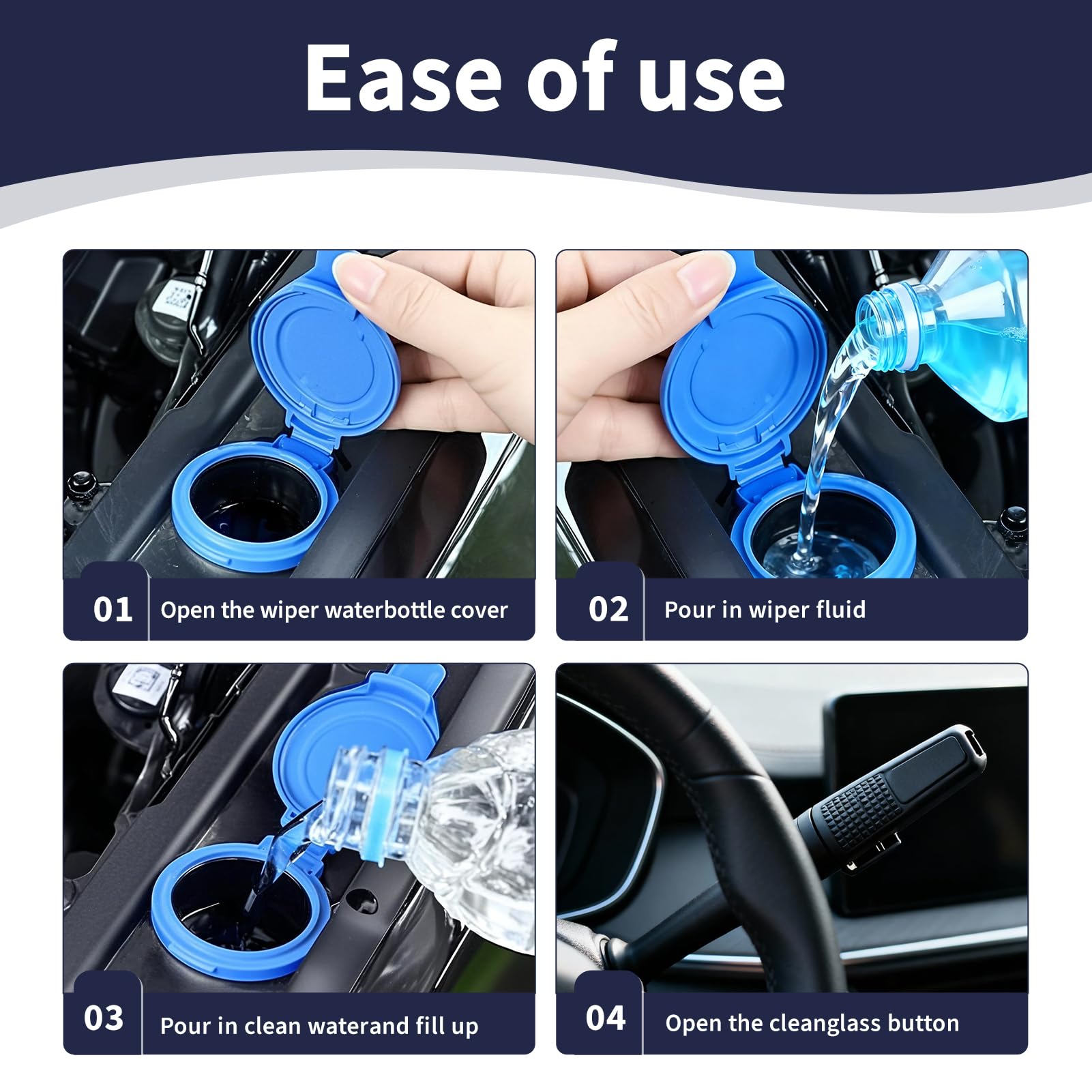 Ease of use

01 Open the wiper waterbottle cover

02 Pour in wiper fluid

03 Pour in clean waterand fill up

04 Open the cleanglass button