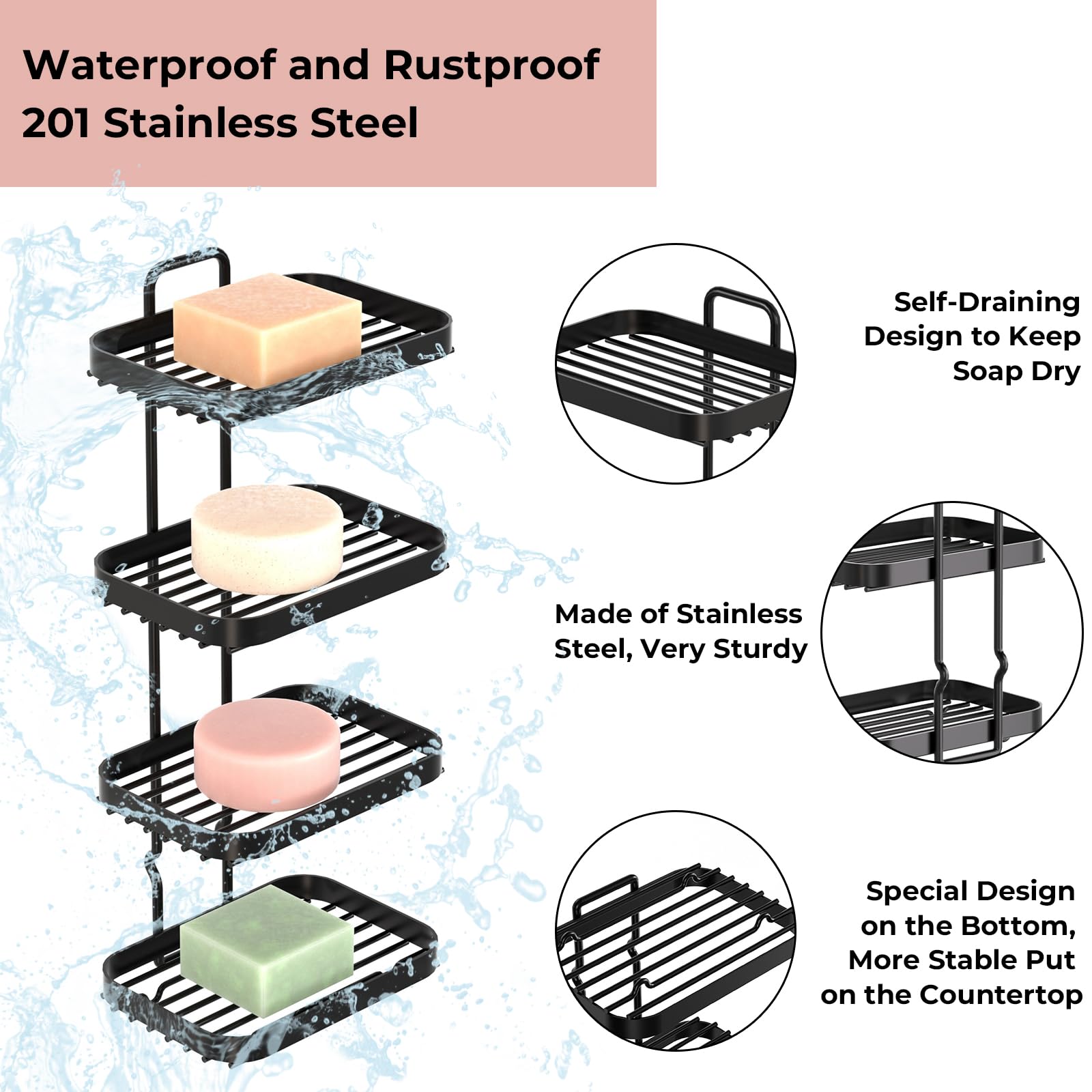 Waterproof and Rustproof 201 Stainless Steel

Self-Draining Design to Keep Soap Dry

Made of Stainless Steel, Very Sturdy

Special Design on the Bottom, More Stable Put on the Countertop