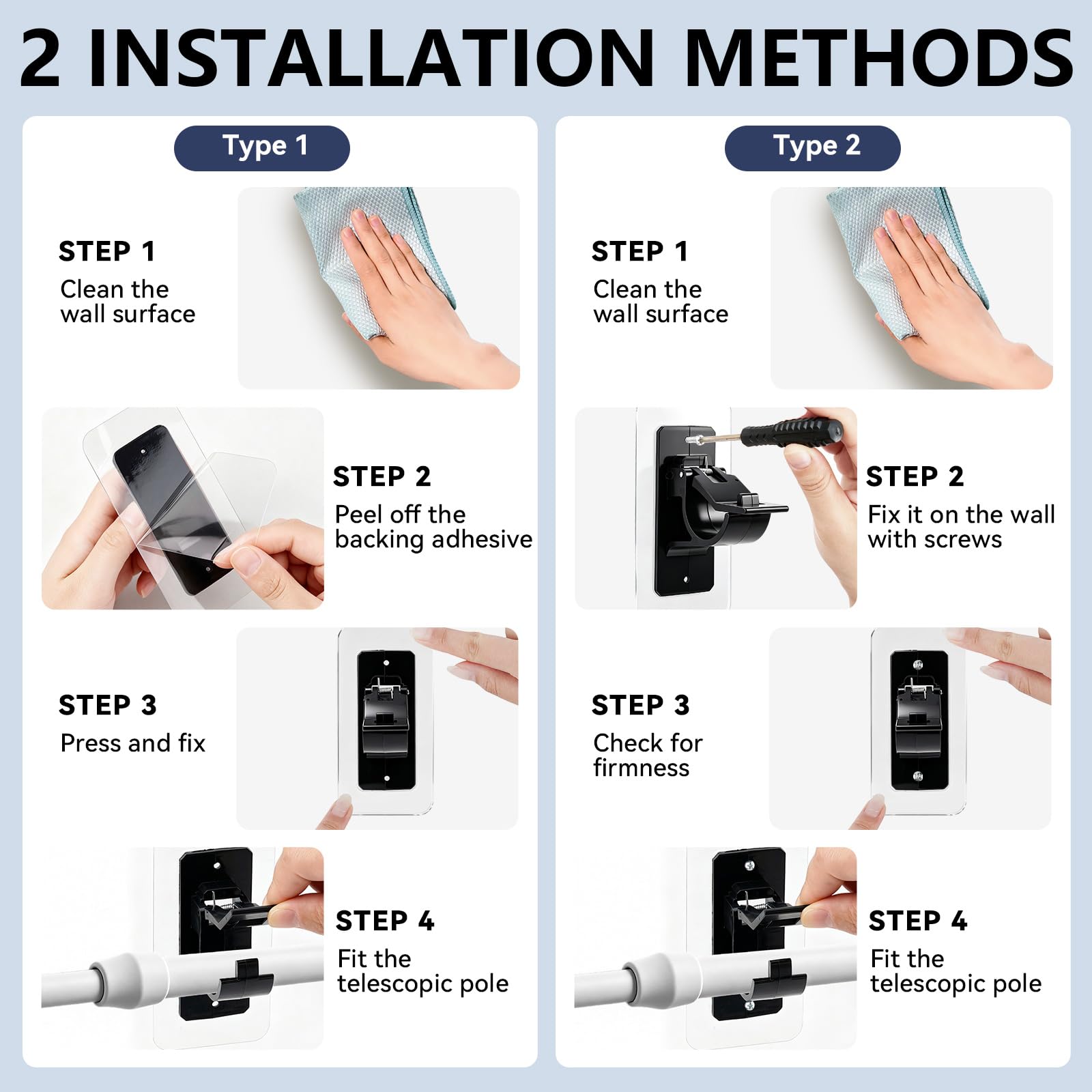 2 INSTALLATION METHODS

Type 1

STEP 1
Clean the wall surface

STEP 2
Peel off the backing adhesive

STEP 3
Press and fix

STEP 4
Fit the telescopic pole

Type 2

STEP 1
Clean the wall surface

STEP 2
Fix it on the wall with screws

STEP 3
Check for firmness

STEP 4
Fit the telescopic pole