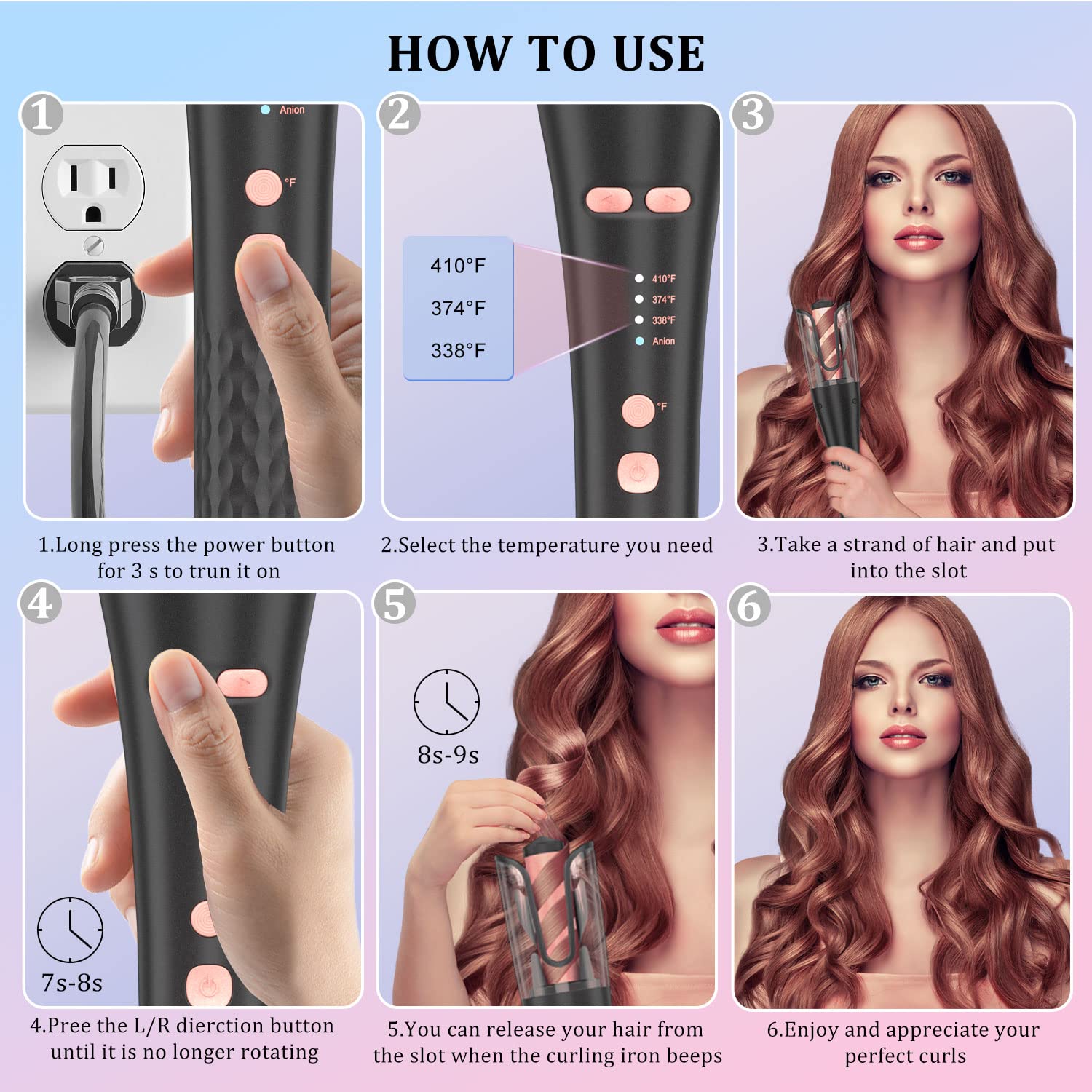 HOW TO USE

1

Anion

°F

1.Long press the power button for 3 s to trun it on

2

410°F
374°F
338°F

410°F
374°F
338°F
Anion

°F

2.Select the temperature you need

3

3.Take a strand of hair and put into the slot

4

7s-8s

4.Pree the L/R dierction button until it is no longer rotating

5

8s-9s

5.You can release your hair from the slot when the curling iron beeps

6

6.Enjoy and appreciate your perfect curls