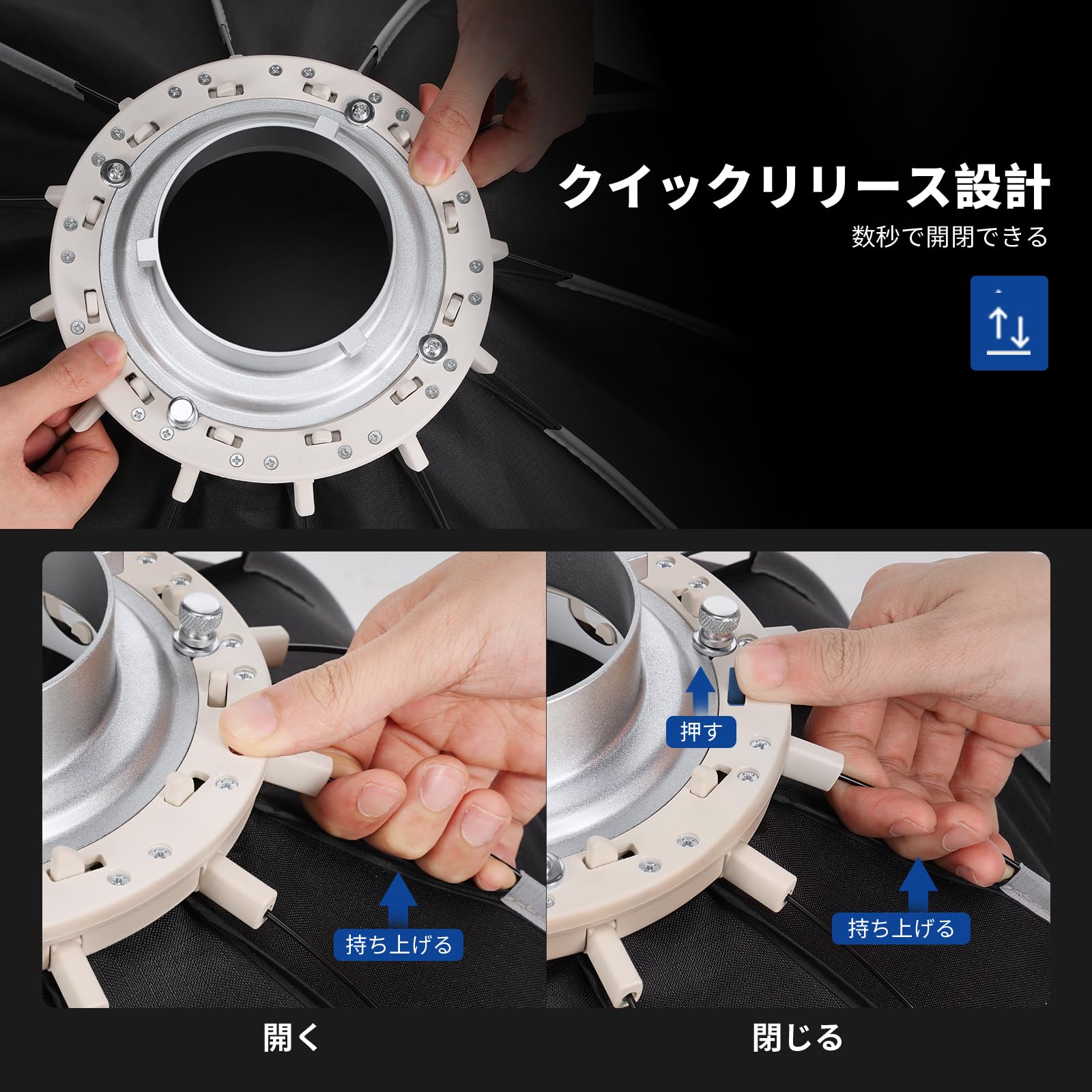 クイックリリース設計

数秒で開閉できる

持ち上げる

押す

持ち上げる

開く

閉じる