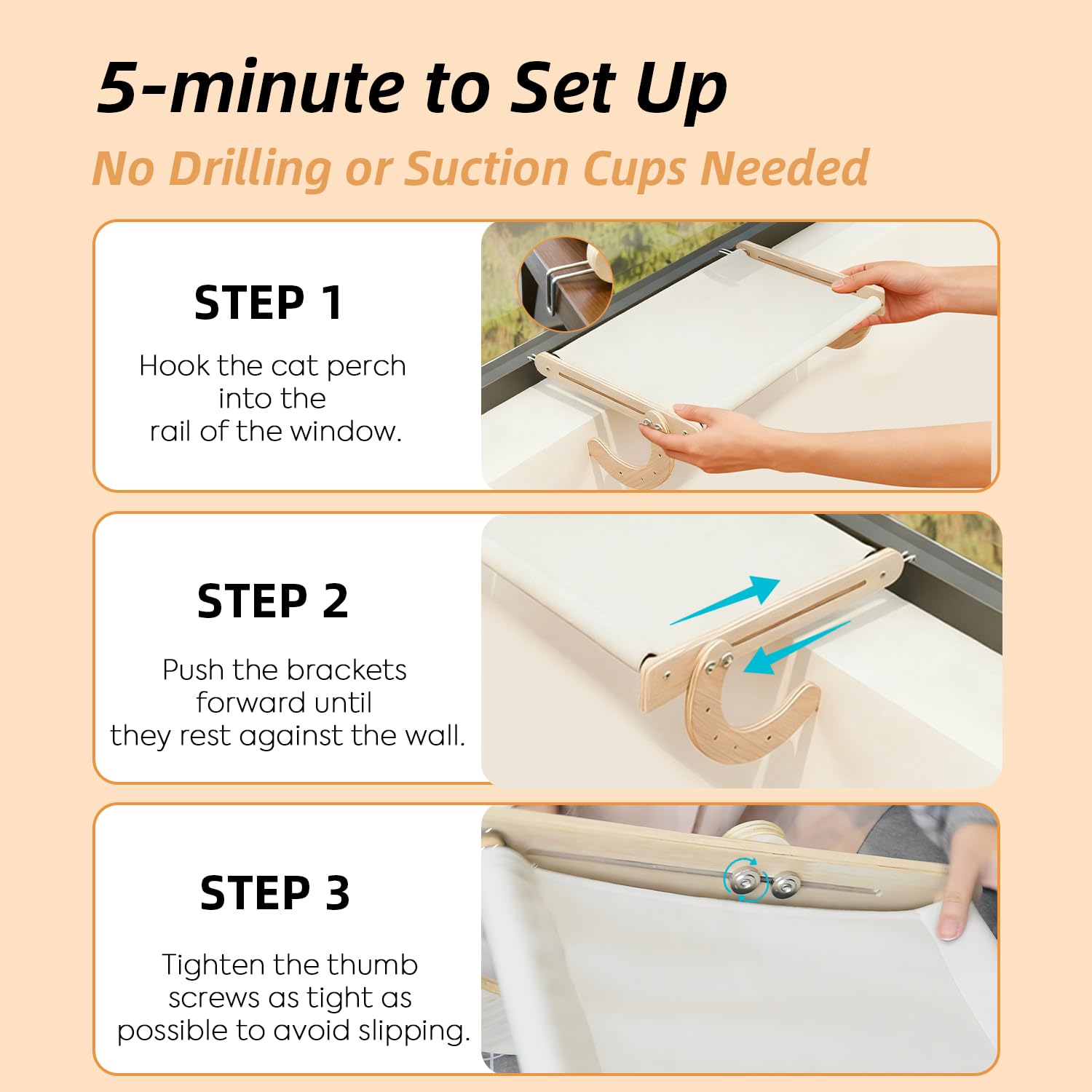 5-minute to Set Up

No Drilling or Suction Cups Needed

STEP 1

Hook the cat perch into the rail of the window.

STEP 2

Push the brackets forward until they rest against the wall.

STEP 3

Tighten the thumb screws as tight as possible to avoid slipping.