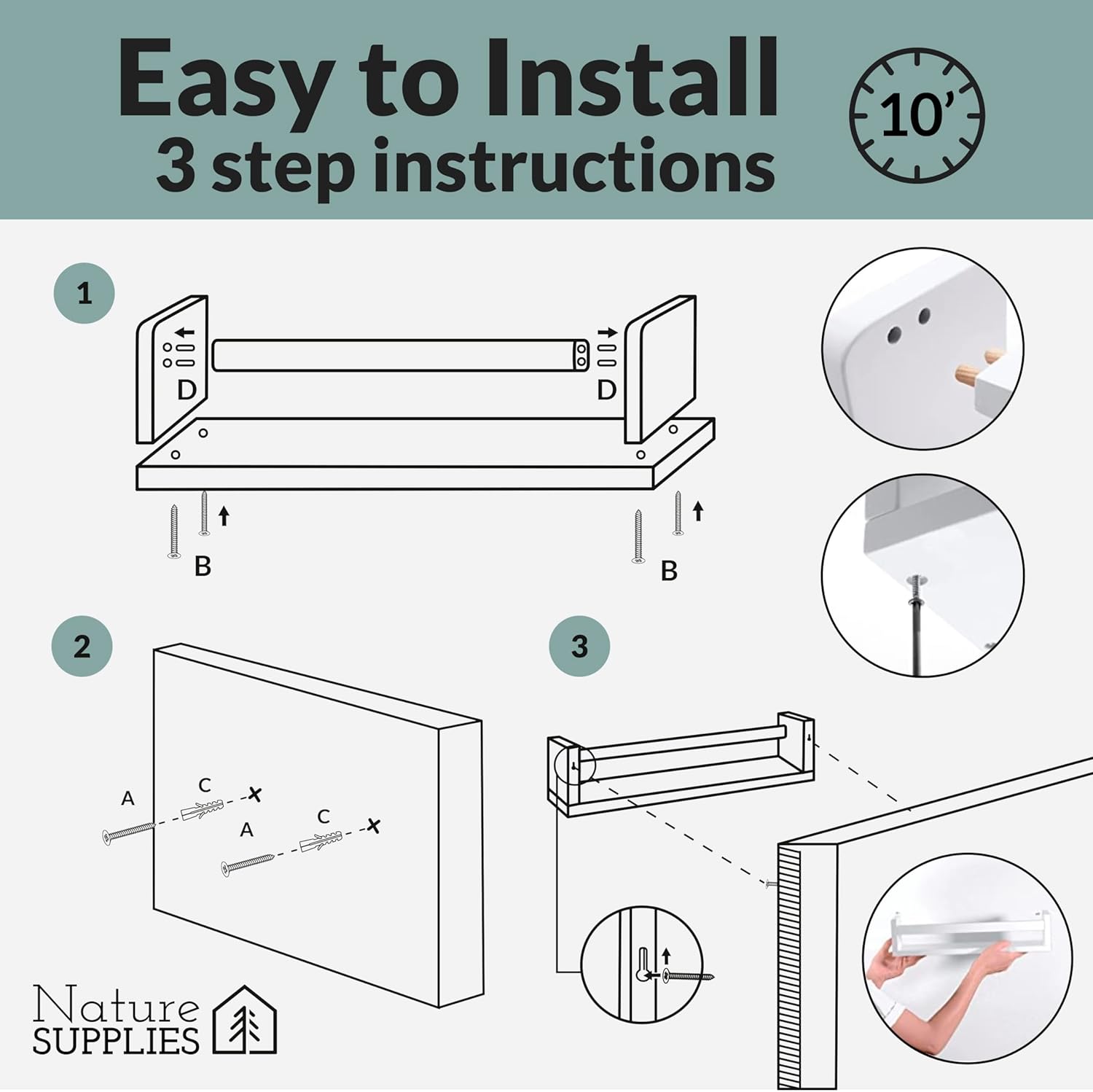 Easy to Install
3 step instructions

10'

1

D

D

B

B

2

A

C

A

C

3

Nature
SUPPLIES