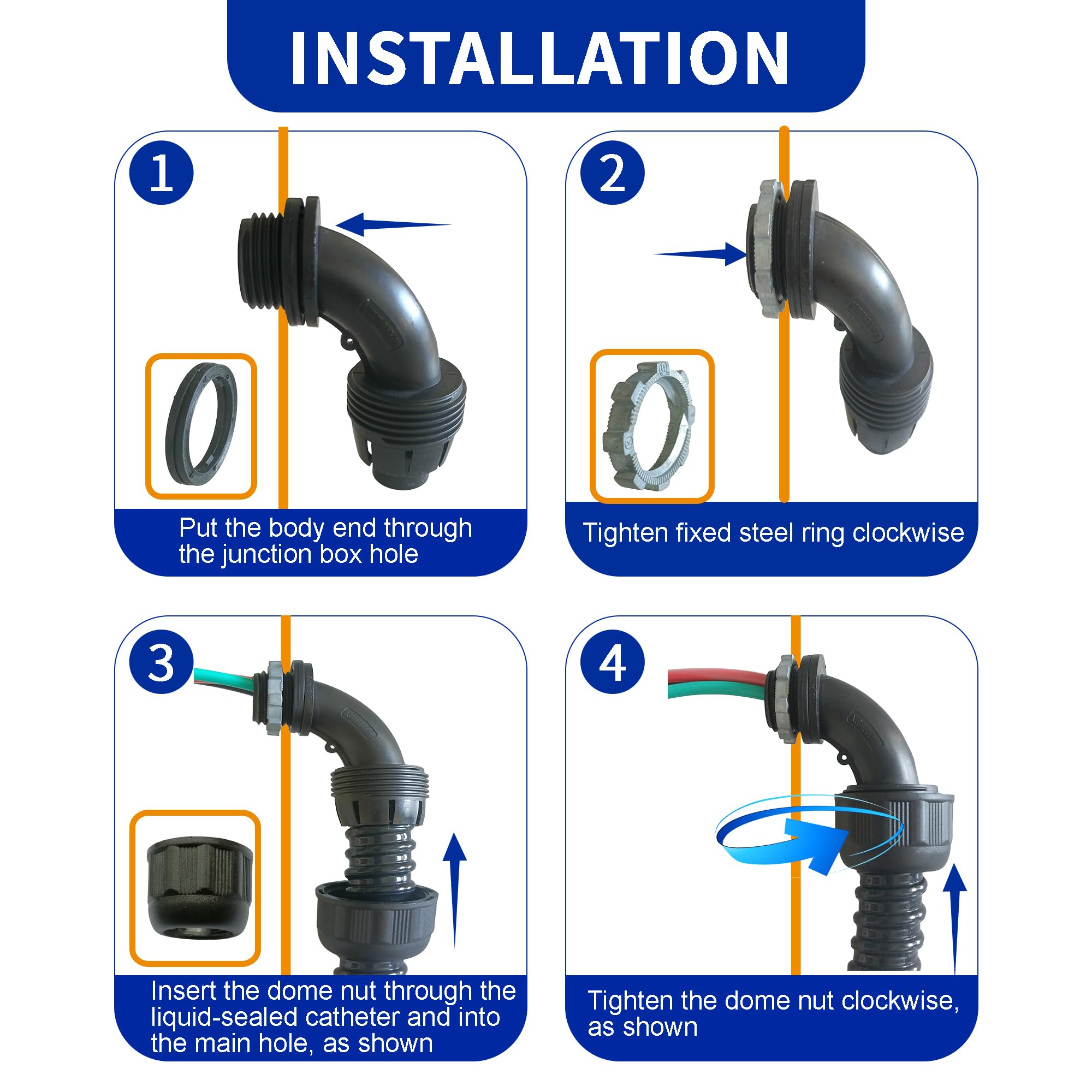 INSTALLATION

1

Put the body end through the junction box hole

2

Tighten fixed steel ring clockwise

3

Insert the dome nut through the liquid-sealed catheter and into the main hole, as shown

4

Tighten the dome nut clockwise, as shown