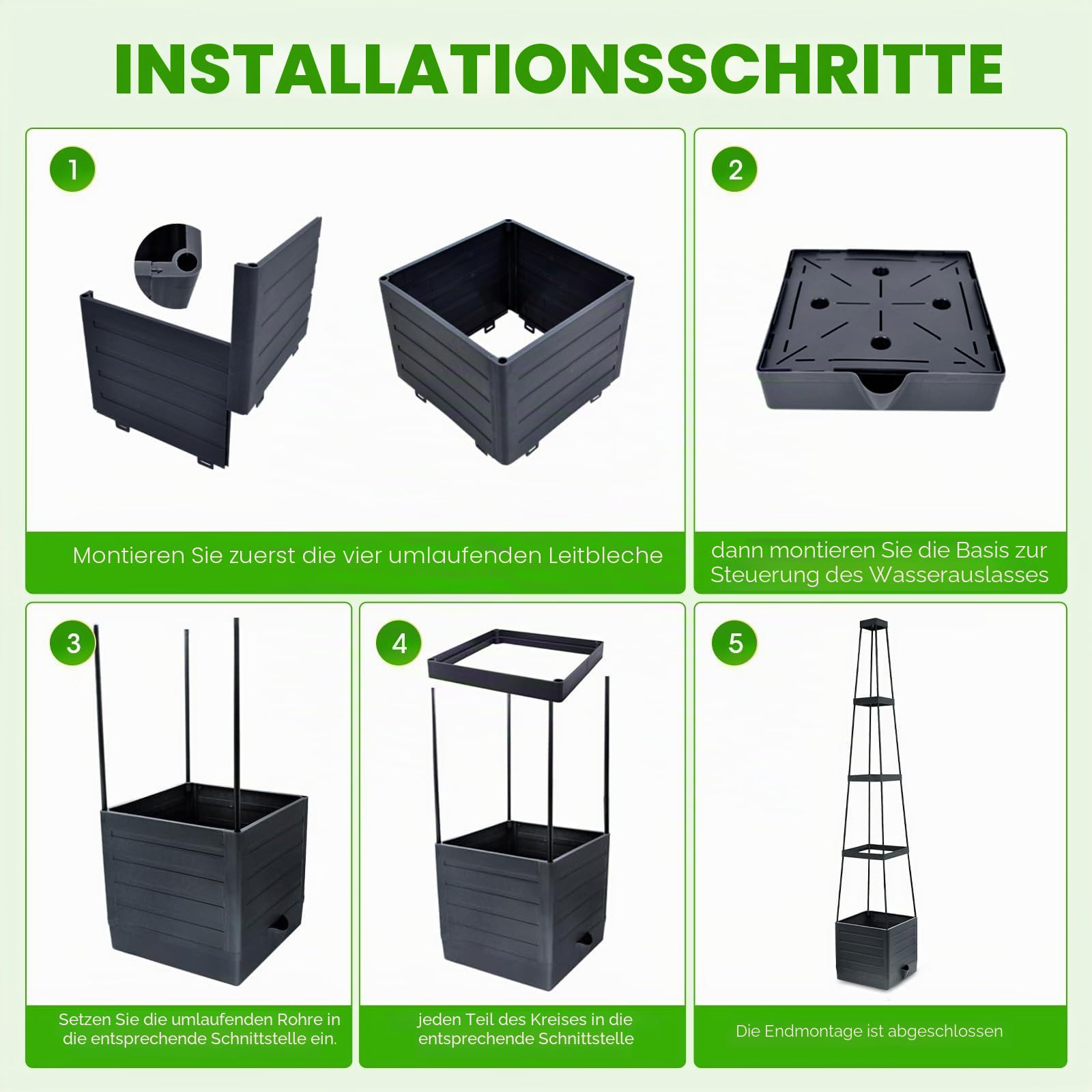 INSTALLATIONSSCHRITTE

1

Montieren Sie zuerst die vier umlaufenden Leitbleche

2

dann montieren Sie die Basis zur Steuerung des Wasserauslasses

3

Setzen Sie die umlaufenden Rohre in die entsprechende Schnittstelle ein.

4

jeden Teil des Kreises in die entsprechende Schnittstelle

5

Die Endmontage ist abgeschlossen