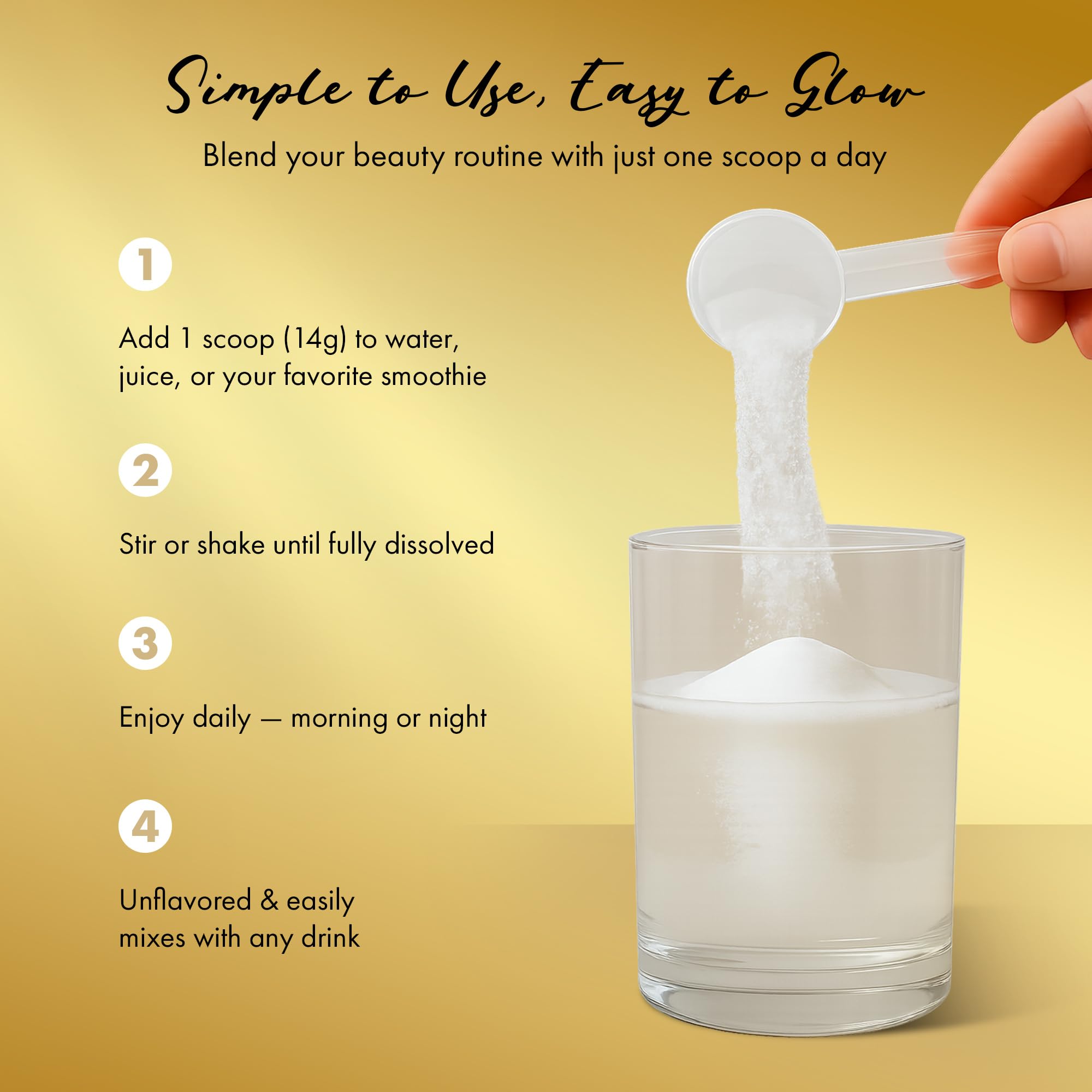 Simple to Use, Easy to Glow

Blend your beauty routine with just one scoop a day

1

Add 1 scoop (14g) to water, juice, or your favorite smoothie

2

Stir or shake until fully dissolved

3

Enjoy daily — morning or night

4

Unflavored & easily mixes with any drink