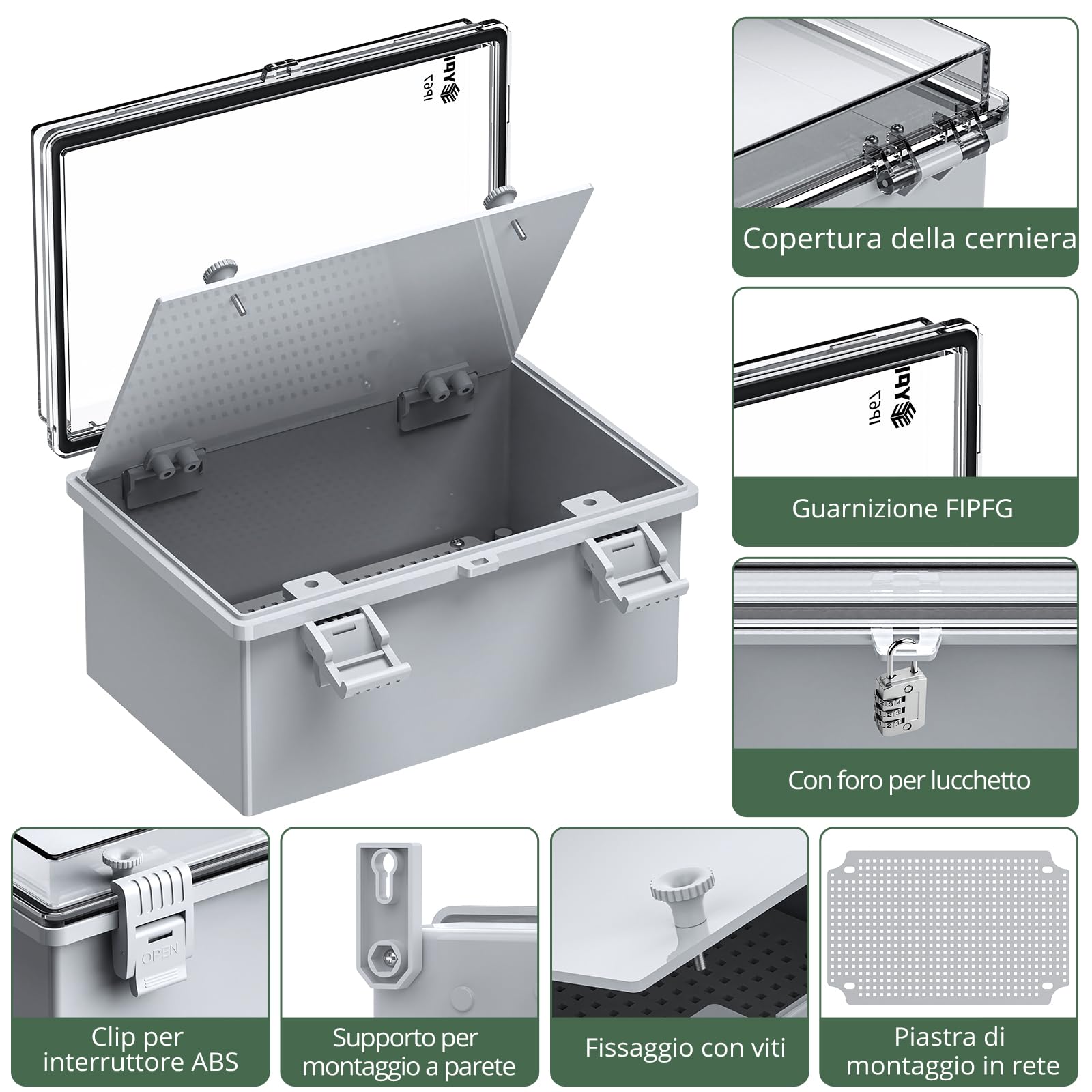 IP67

Copertura della cerniera

IP67

Guarnizione FIPFG

Con foro per lucchetto

OPEN

Clip per interruttore ABS

Supporto per montaggio a parete

Fissaggio con viti

Piastra di montaggio in rete