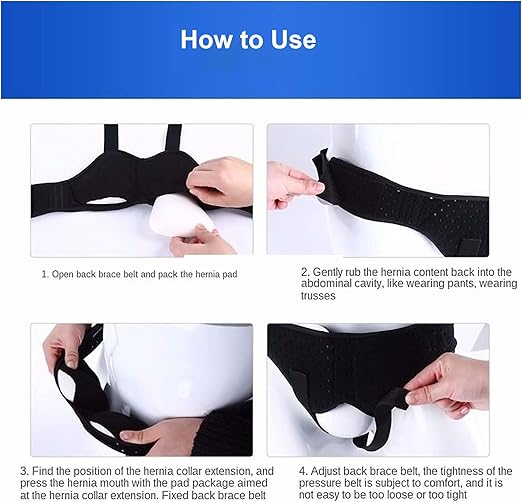 How to Use

1. Open back brace belt and pack the hernia pad

2. Gently rub the hernia content back into the abdominal cavity, like wearing pants, wearing trusses

3. Find the position of the hernia collar extension, and press the hernia mouth with the pad package aimed at the hernia collar extension. Fixed back brace belt

4. Adjust back brace belt, the tightness of the pressure belt is subject to comfort, and it is not easy to be too loose or too tight