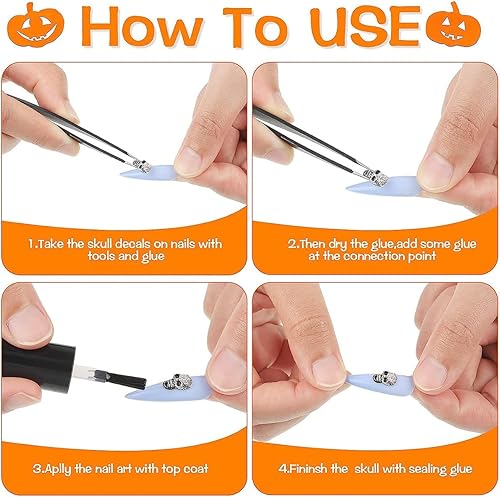 How To USE

1.Take the skull decals on nails with tools and glue

2.Then dry the glue,add some glue at the connection point

3.Aplly the nail art with top coat

4.Fininsh the skull with sealing glue