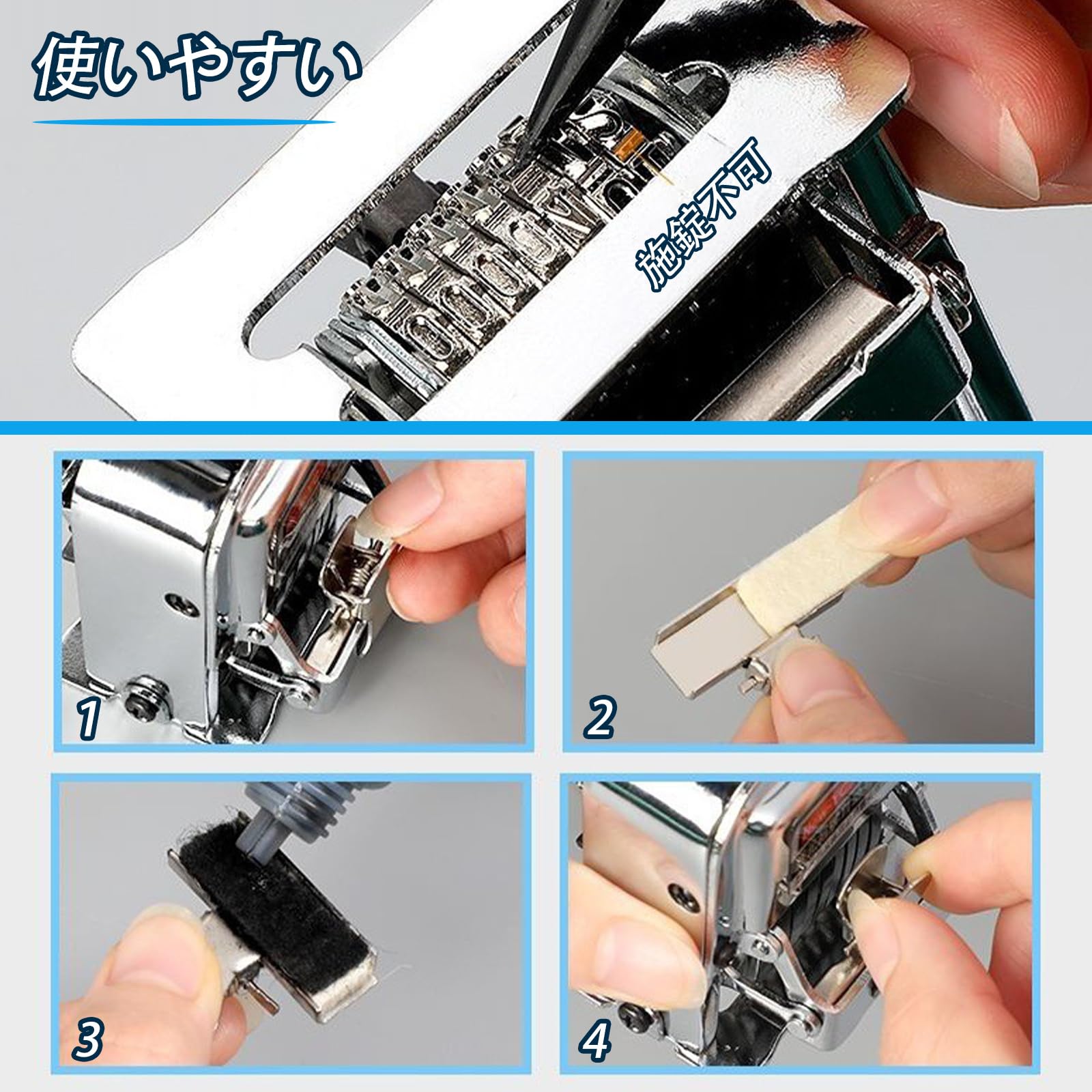 使いやすい

施錠不可

1

2

3

4