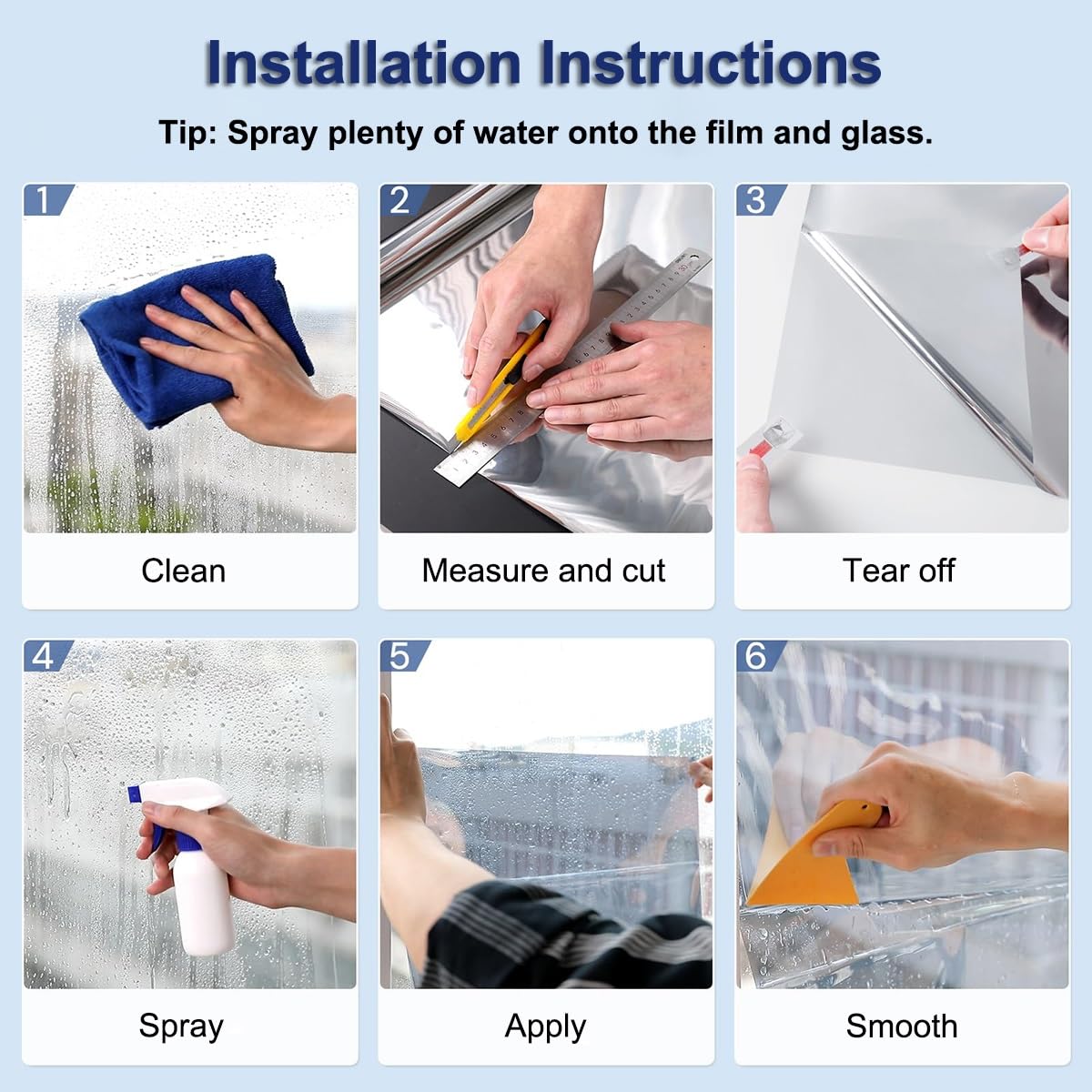 Installation Instructions

Tip: Spray plenty of water onto the film and glass.

1

Clean

2

Measure and cut

3

Tear off

4

Spray

5

Apply

6

Smooth