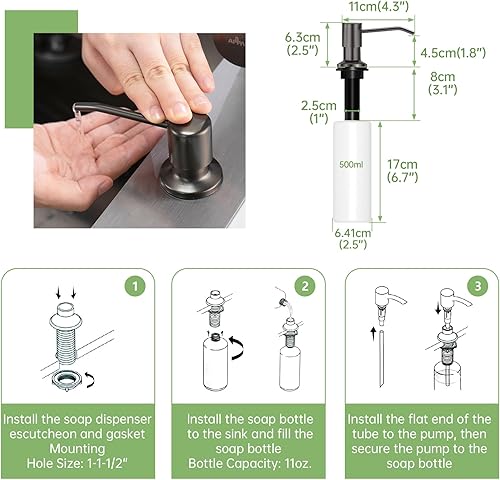 11cm(4.3")
6.3cm (2.5")
4.5cm(1.8")
8cm (3.1")
2.5cm (1")
500ml
17cm (6.7")
6.41cm (2.5")

1
Install the soap dispenser escutcheon and gasket Mounting Hole Size: 1-1-1/2"

2
Install the soap bottle to the sink and fill the soap bottle Bottle Capacity: 11oz.

3
Install the flat end of the tube to the pump, then secure the pump to the soap bottle