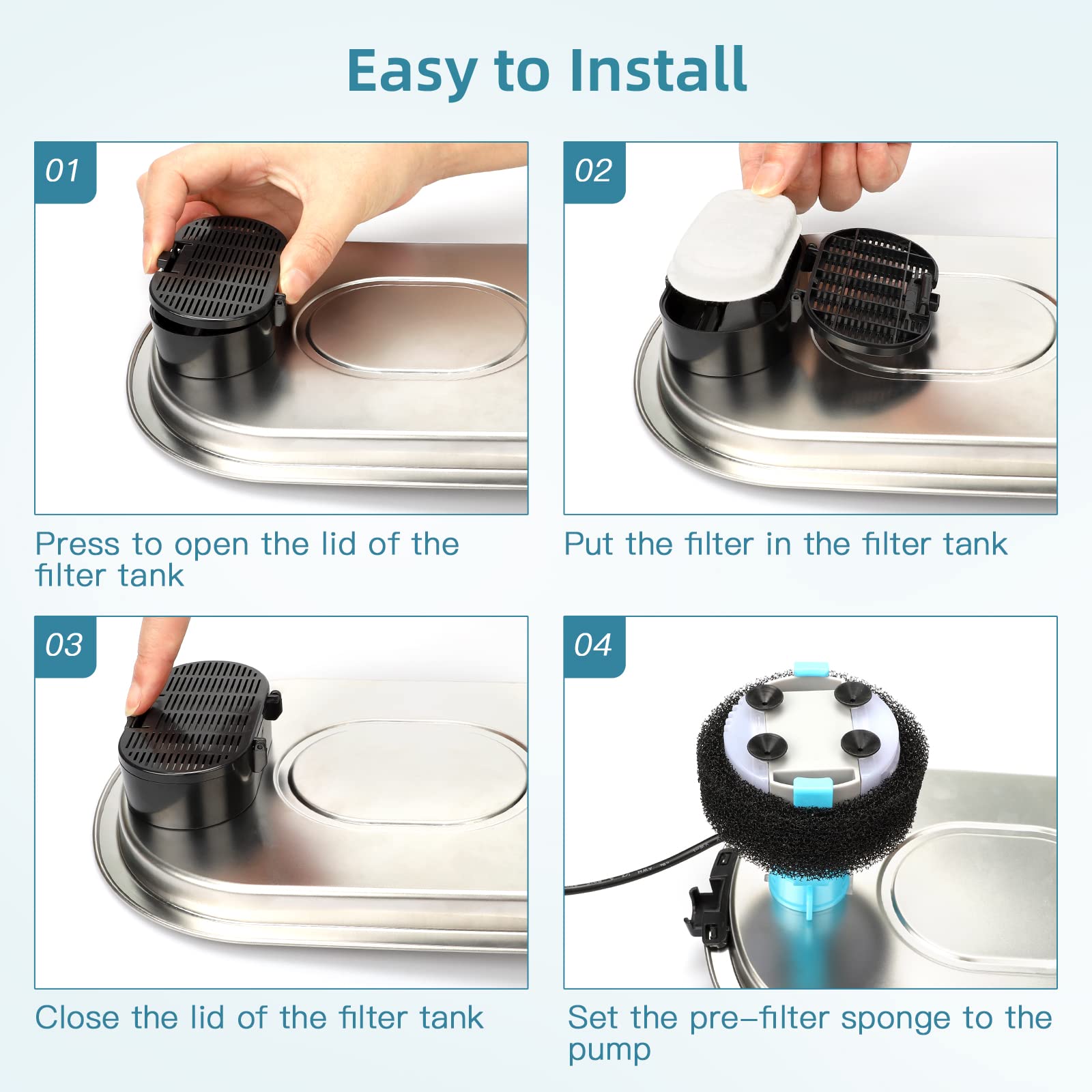 Easy to Install

01

Press to open the lid of the filter tank

02

Put the filter in the filter tank

03

Close the lid of the filter tank

04

Set the pre-filter sponge to the pump