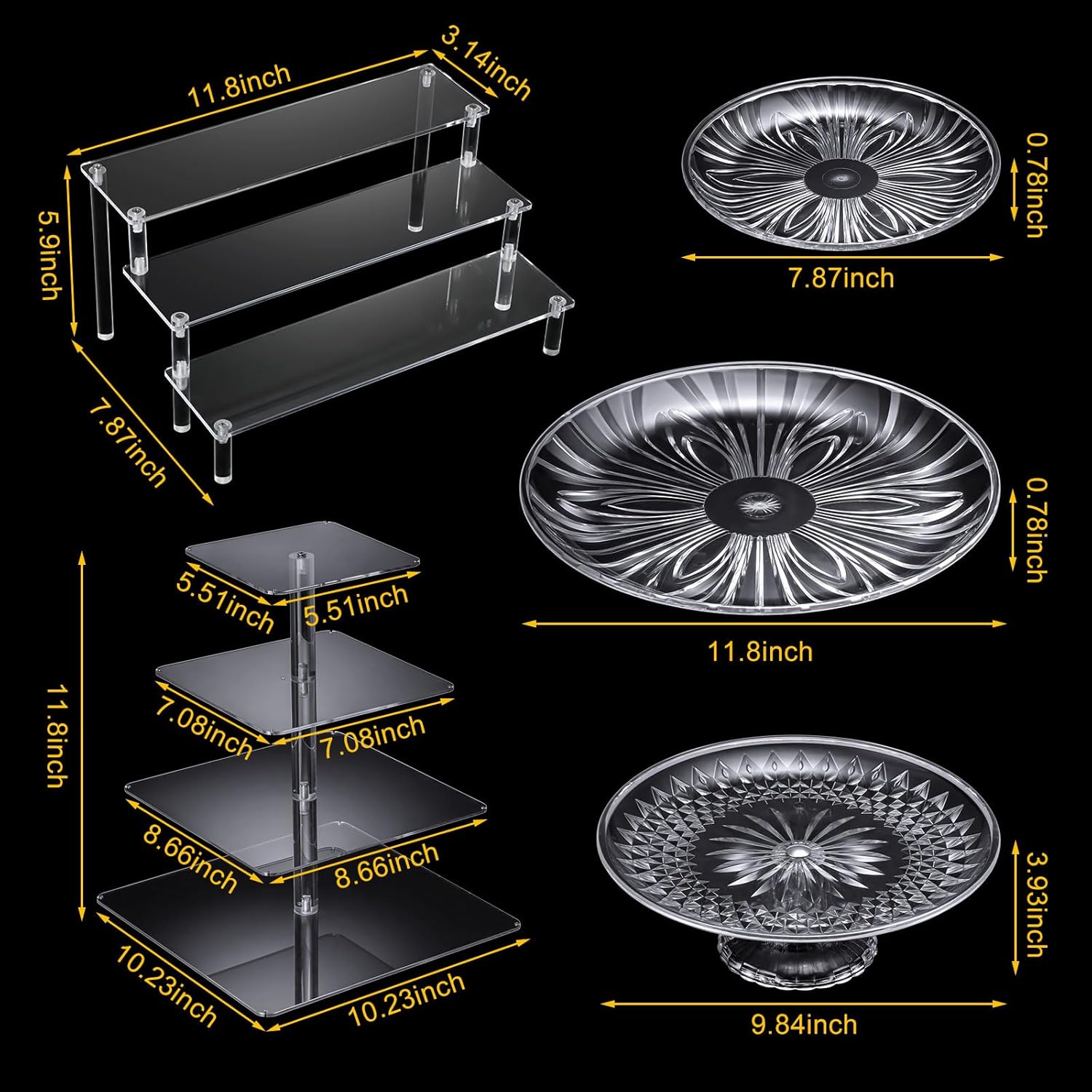 11.8inch
3.14inch
5.9inch
7.87inch

0.78inch
7.87inch

0.78inch
11.8inch

11.8inch
5.51inch
5.51inch
7.08inch
7.08inch
8.66inch
8.66inch
10.23inch
10.23inch

3.93inch
9.84inch