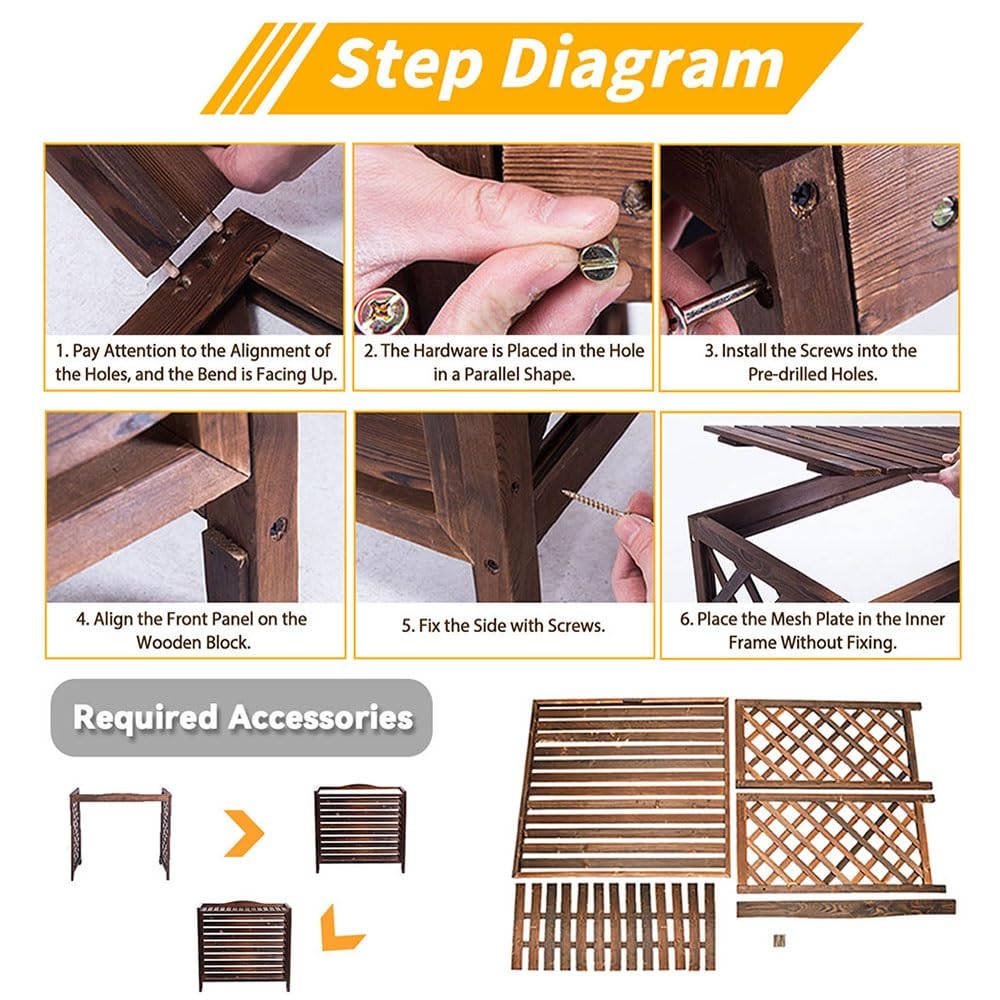 Step Diagram

1. Pay Attention to the Alignment of the Holes, and the Bend is Facing Up.

2. The Hardware is Placed in the Hole in a Parallel Shape.

3. Install the Screws into the Pre-drilled Holes.

4. Align the Front Panel on the Wooden Block.

5. Fix the Side with Screws.

6. Place the Mesh Plate in the Inner Frame Without Fixing.

Required Accessories