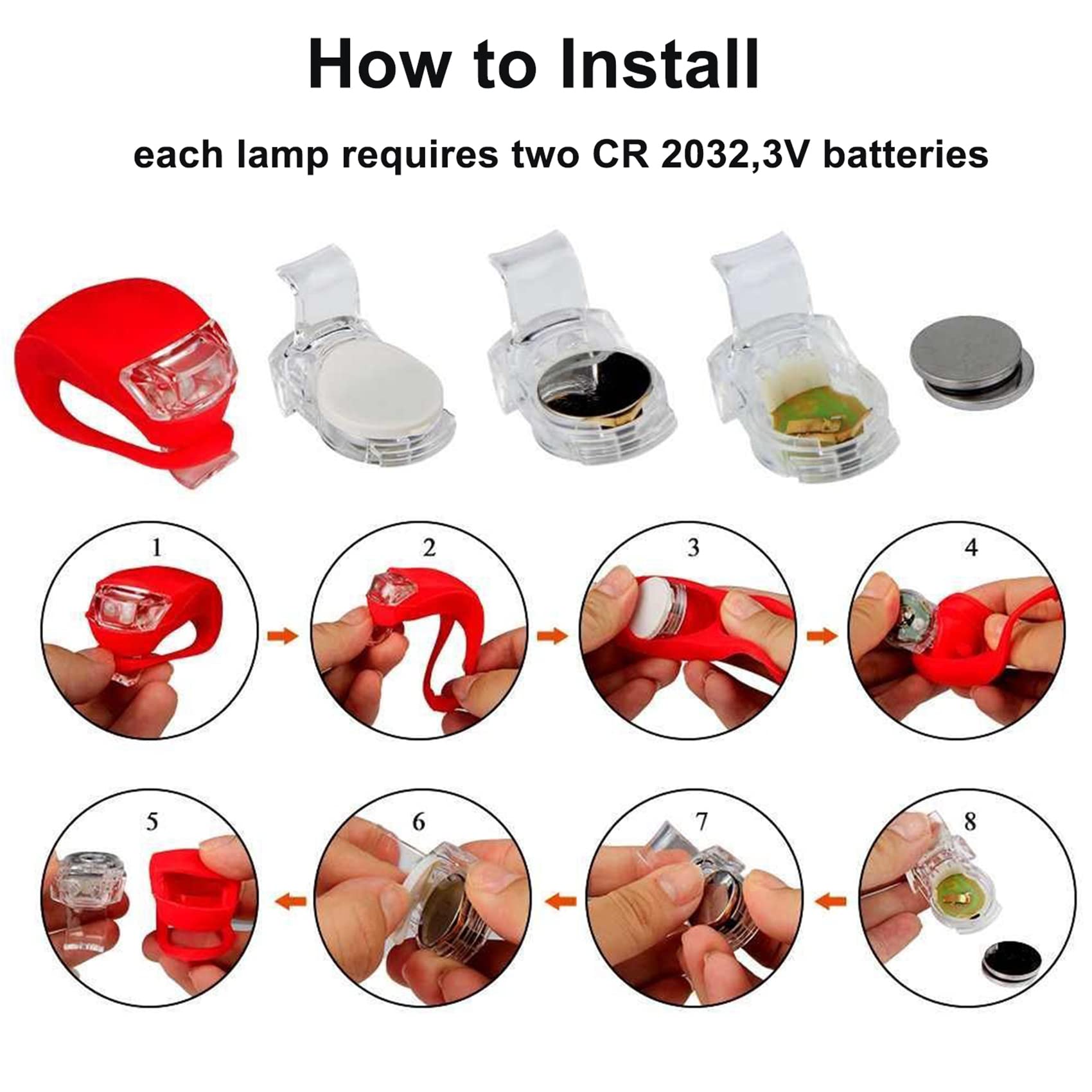 How to Install

each lamp requires two CR 2032,3V batteries

1

2

3

4

5

6

7

8