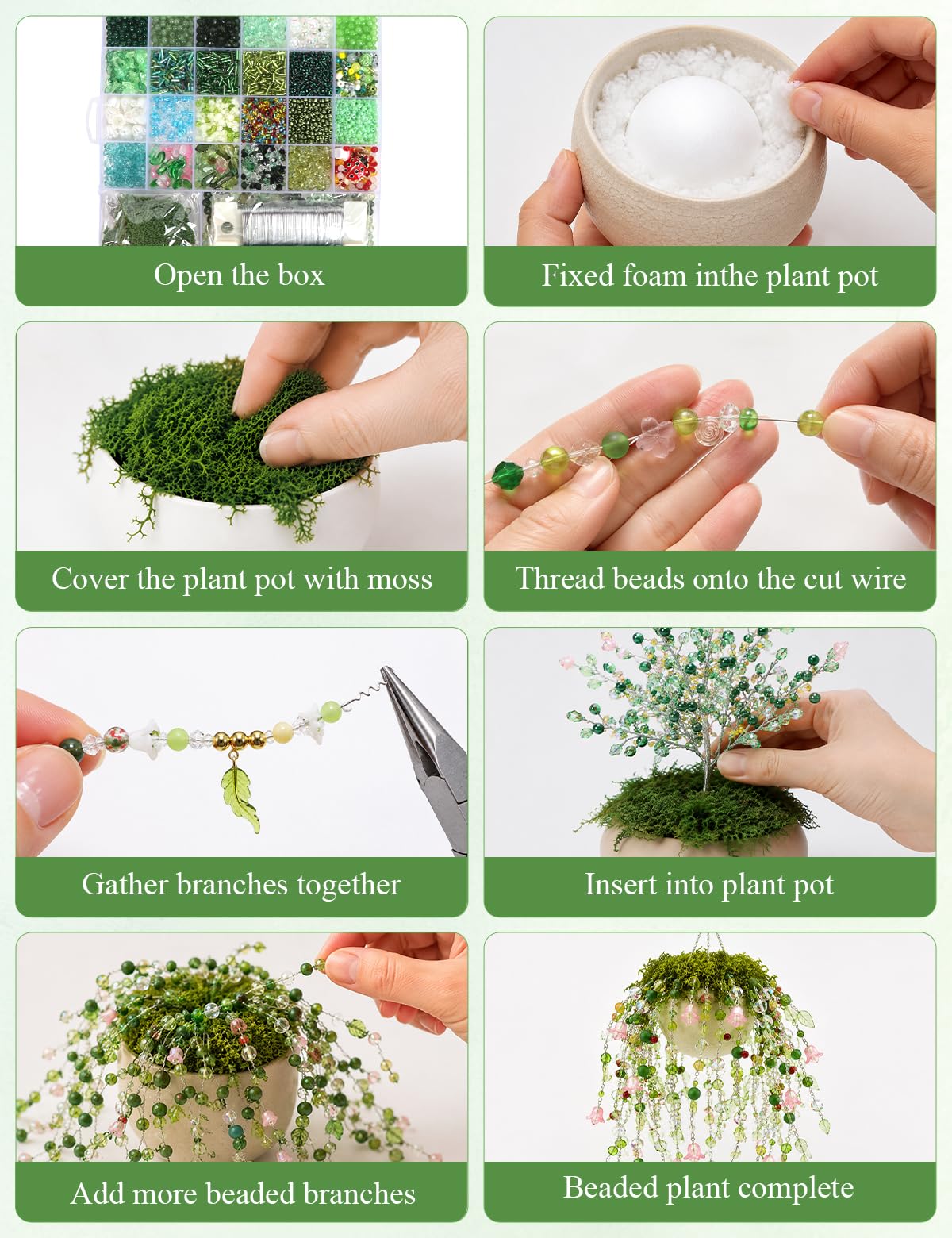 Open the box

Fixed foam inthe plant pot

Cover the plant pot with moss

Thread beads onto the cut wire

Gather branches together

Insert into plant pot

Add more beaded branches

Beaded plant complete