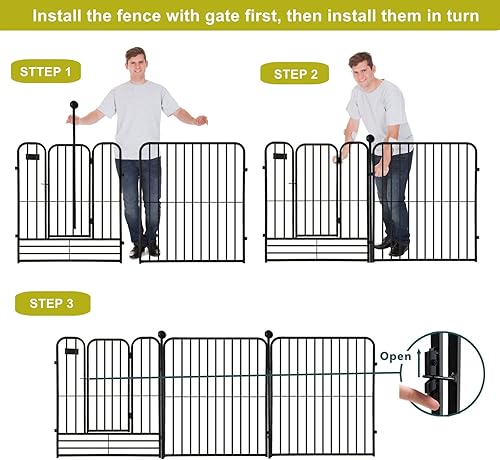 Install the fence with gate first, then install them in turn

STTEP 1

STEP 2

STEP 3

Open