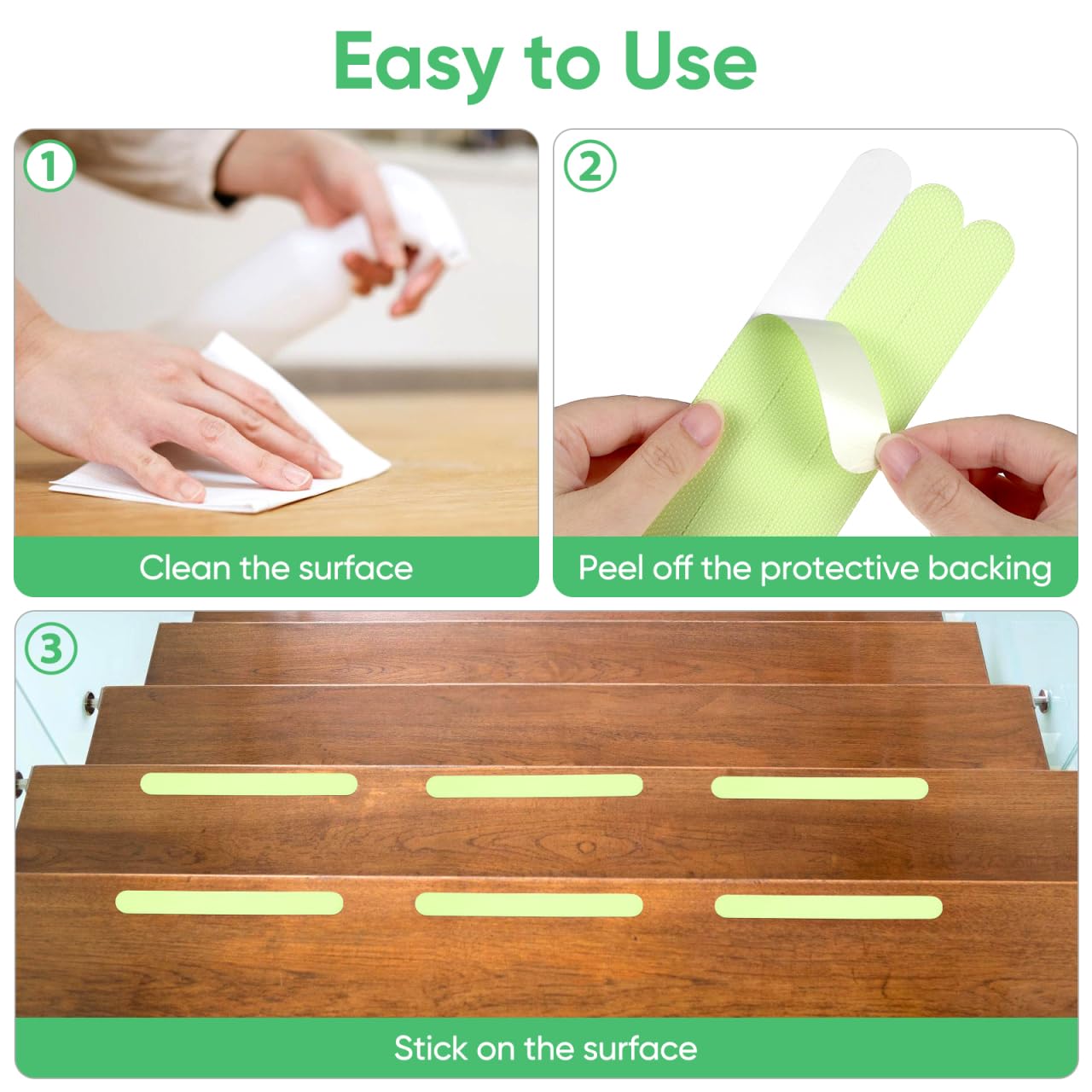 Easy to Use

1

Clean the surface

2

Peel off the protective backing

3

Stick on the surface