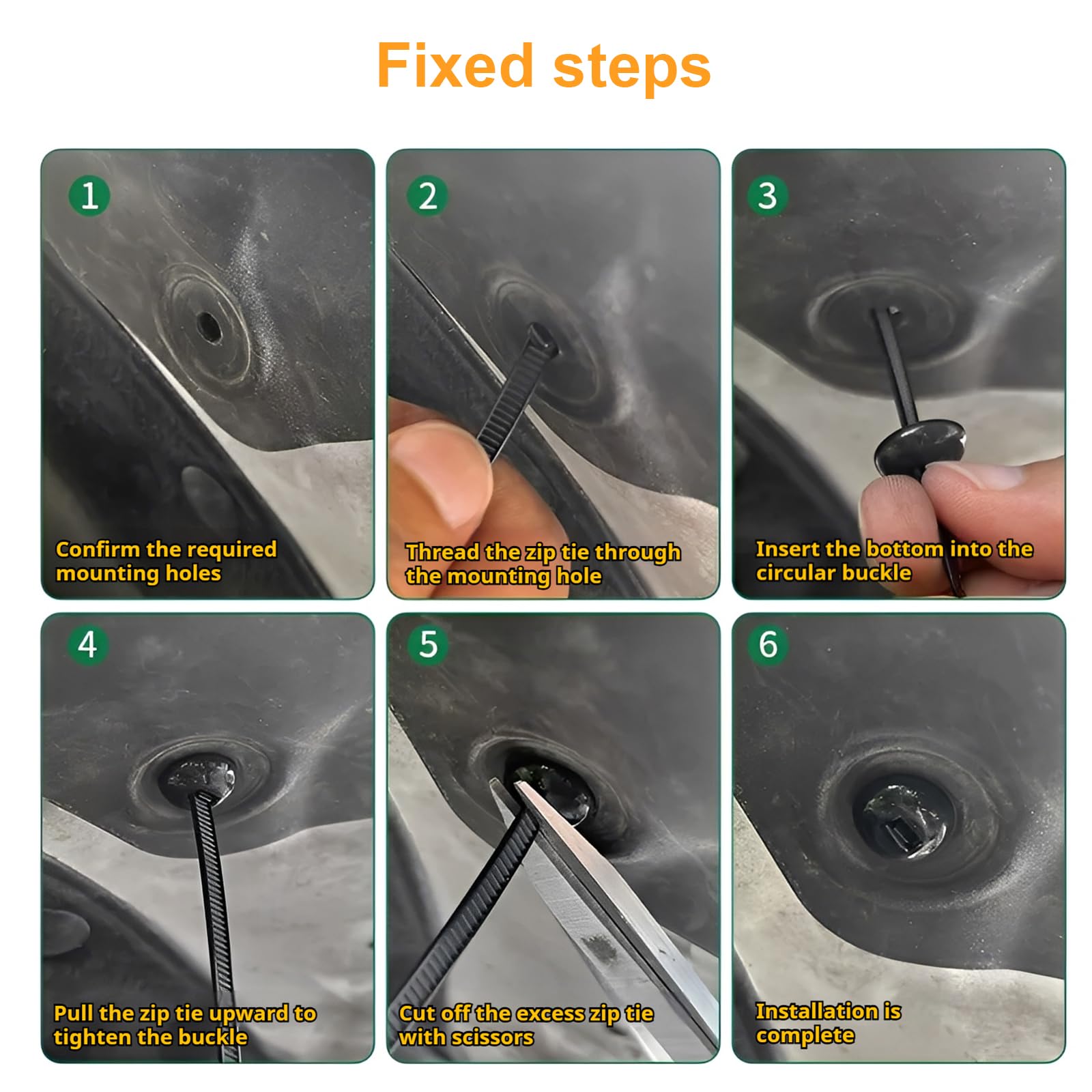 Fixed steps

1
Confirm the required mounting holes

2
Thread the zip tie through the mounting hole

3
Insert the bottom into the circular buckle

4
Pull the zip tie upward to tighten the buckle

5
Cut off the excess zip tie with scissors

6
Installation is complete