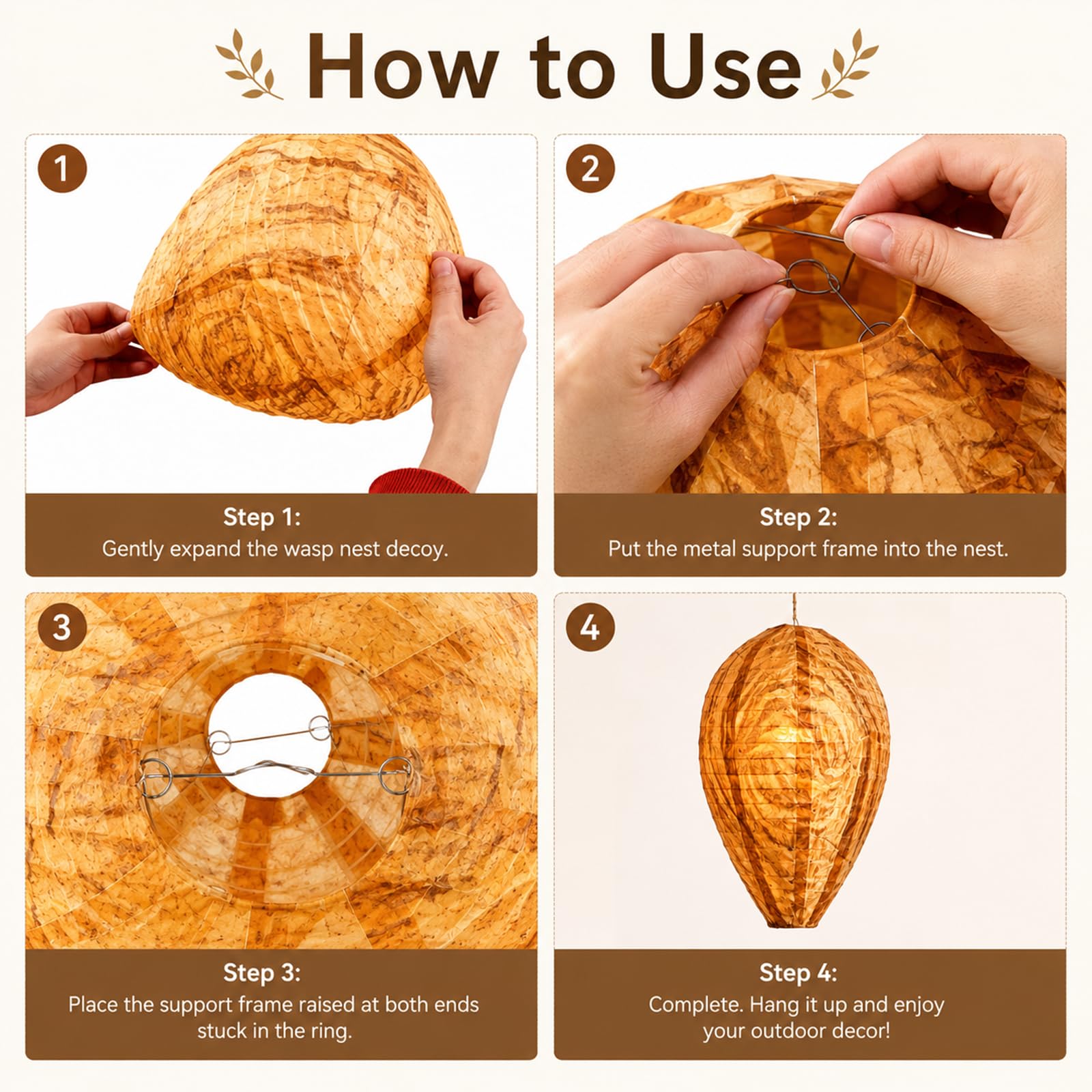 How to Use

1

Step 1:
Gently expand the wasp nest decoy.

2

Step 2:
Put the metal support frame into the nest.

3

Step 3:
Place the support frame raised at both ends stuck in the ring.

4

Step 4:
Complete. Hang it up and enjoy your outdoor decor!