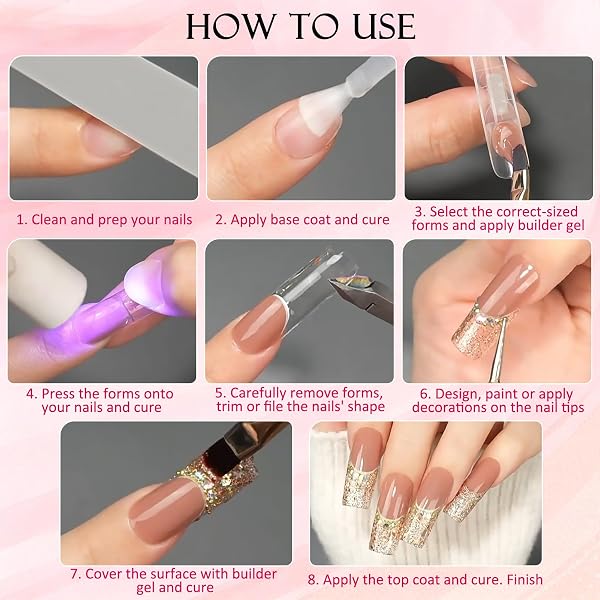 HOW TO USE

1. Clean and prep your nails

2. Apply base coat and cure

3. Select the correct-sized forms and apply builder gel

4. Press the forms onto your nails and cure

5. Carefully remove forms, trim or file the nails' shape

6. Design, paint or apply decorations on the nail tips

7. Cover the surface with builder gel and cure

8. Apply the top coat and cure. Finish