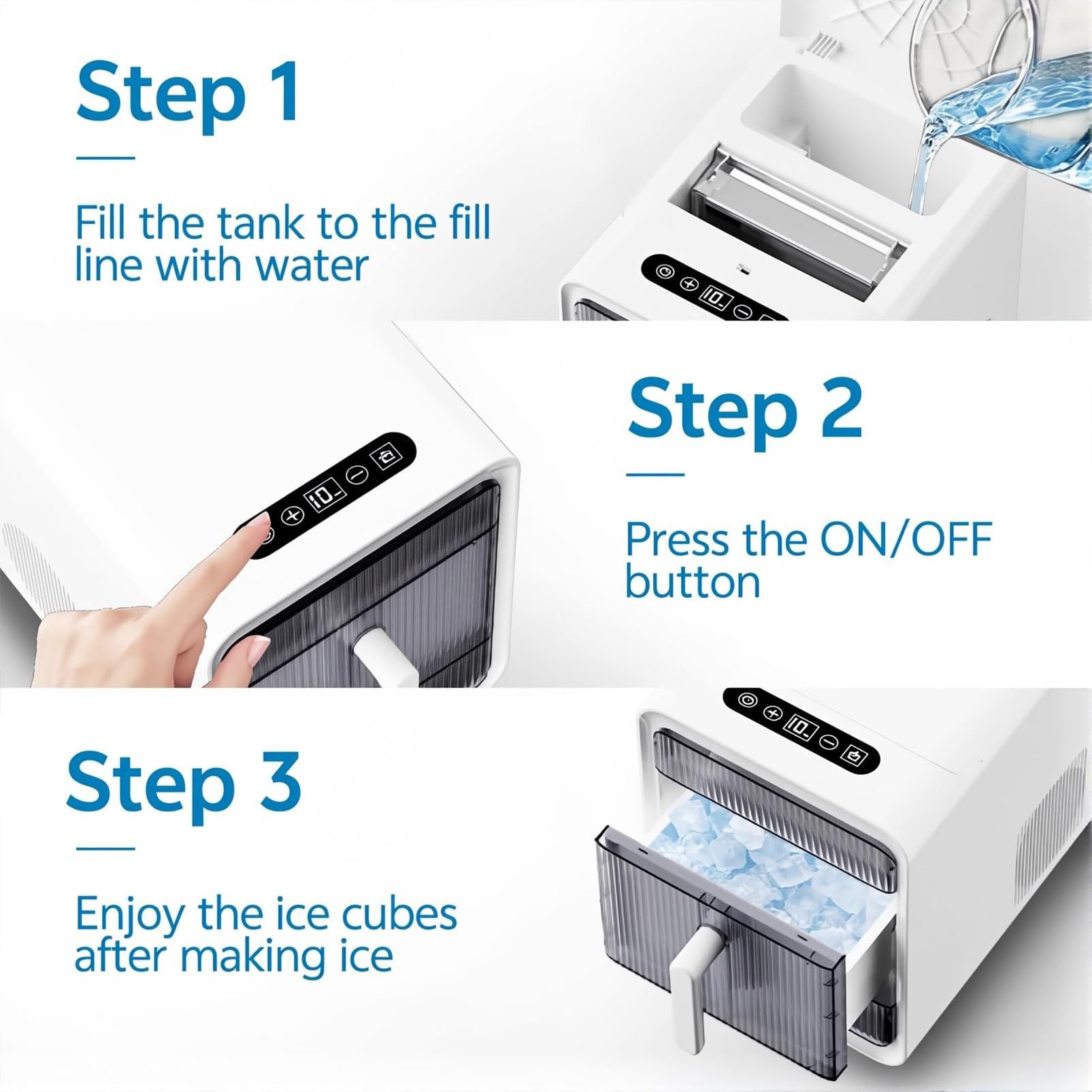 Step 1

Fill the tank to the fill line with water

Step 2

Press the ON/OFF button

Step 3

Enjoy the ice cubes after making ice