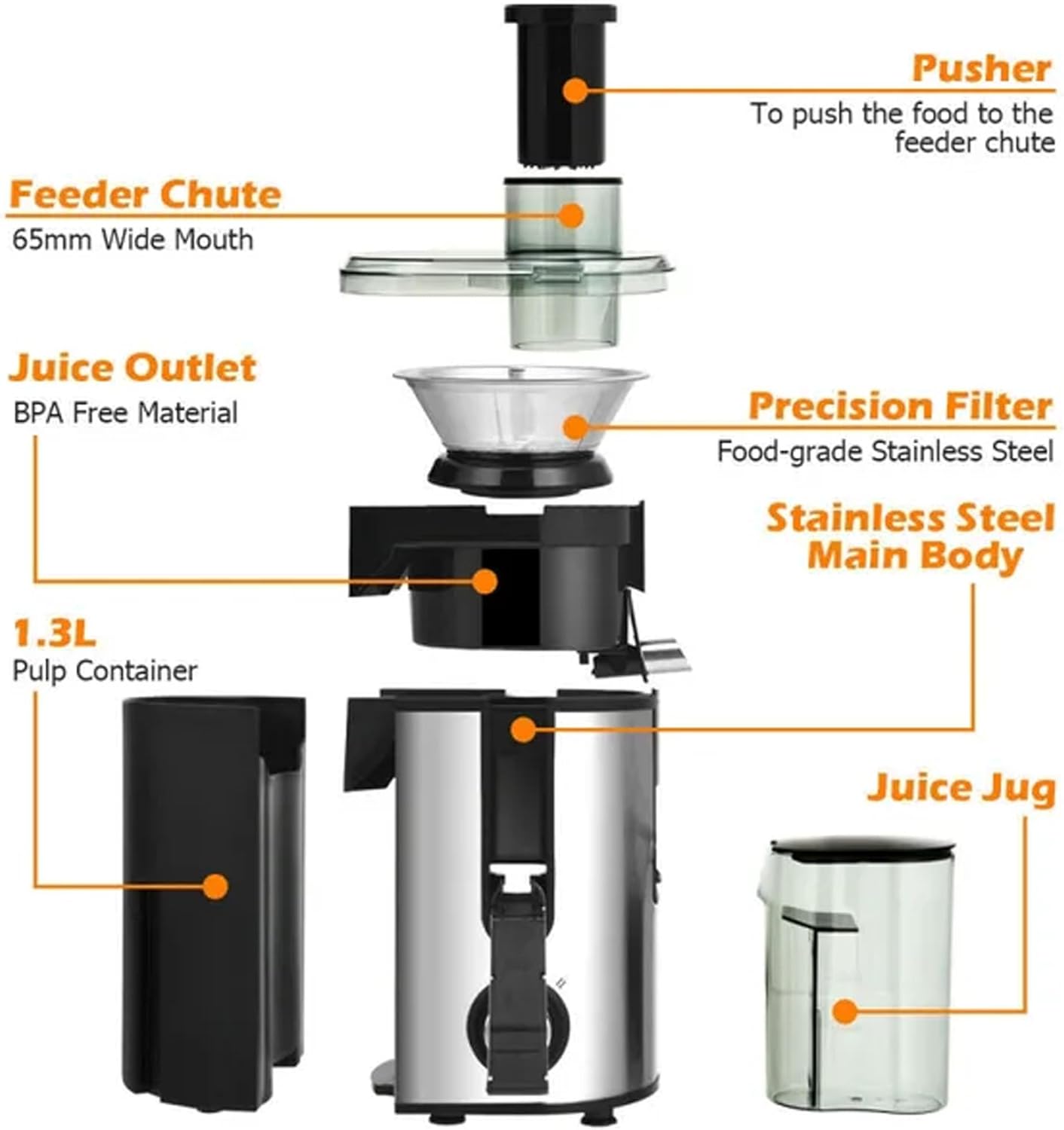 Pusher
To push the food to the feeder chute

Feeder Chute
65mm Wide Mouth

Juice Outlet
BPA Free Material

Precision Filter
Food-grade Stainless Steel

Stainless Steel Main Body

1.3L
Pulp Container

Juice Jug