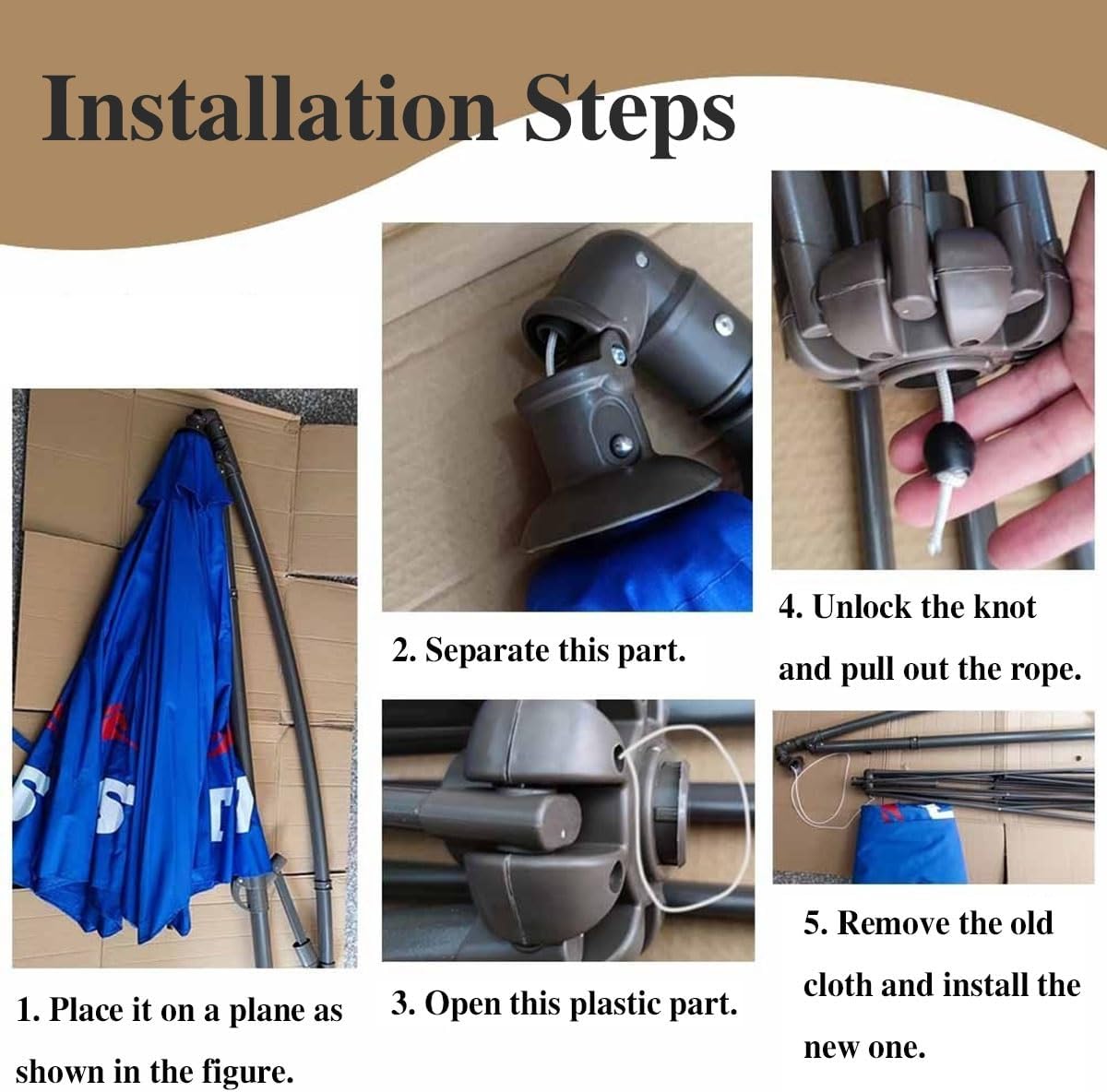 Installation Steps

1. Place it on a plane as shown in the figure.

2. Separate this part.

3. Open this plastic part.

4. Unlock the knot and pull out the rope.

5. Remove the old cloth and install the new one.