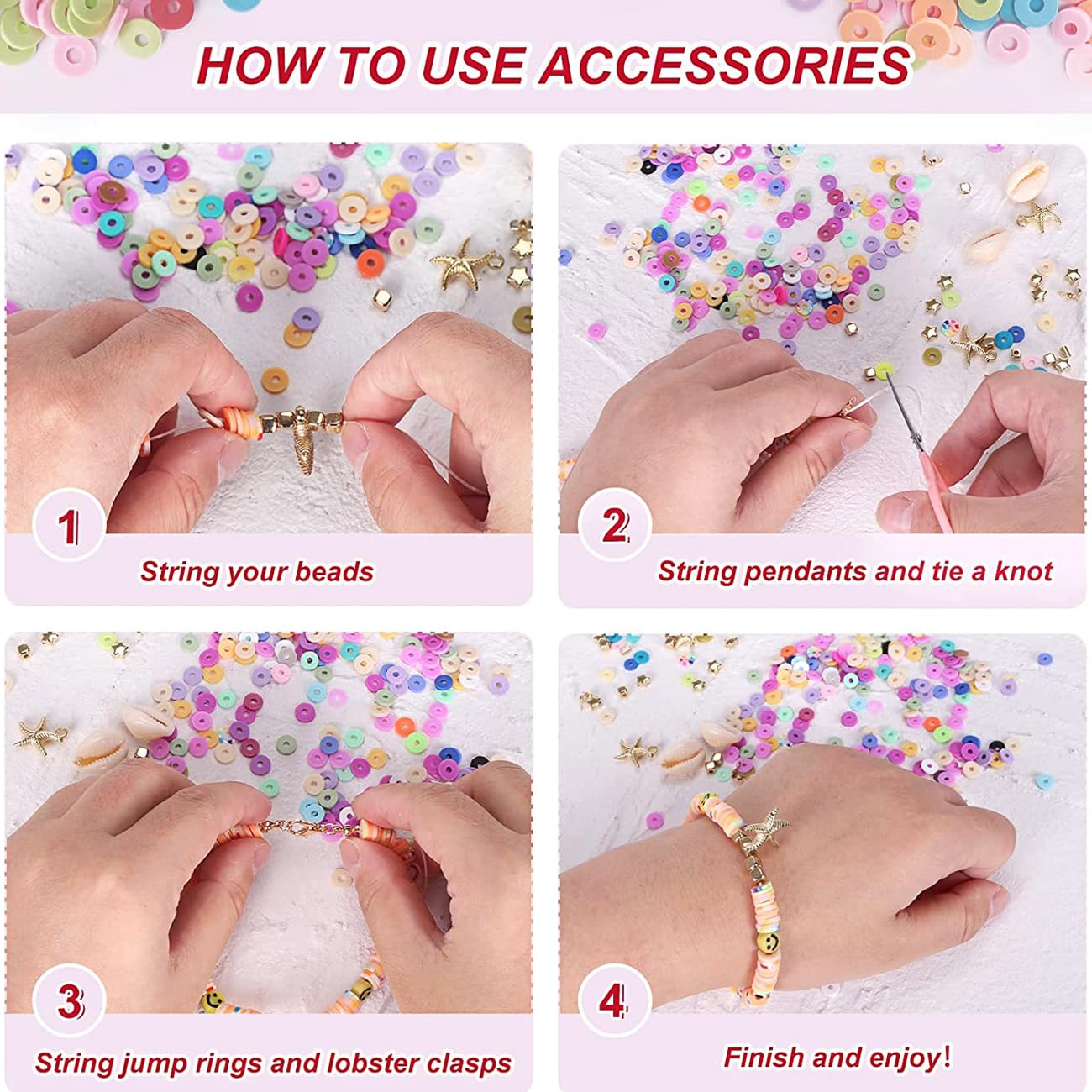 HOW TO USE ACCESSORIES

1

String your beads

2

String pendants and tie a knot

3

String jump rings and lobster clasps

4

Finish and enjoy!