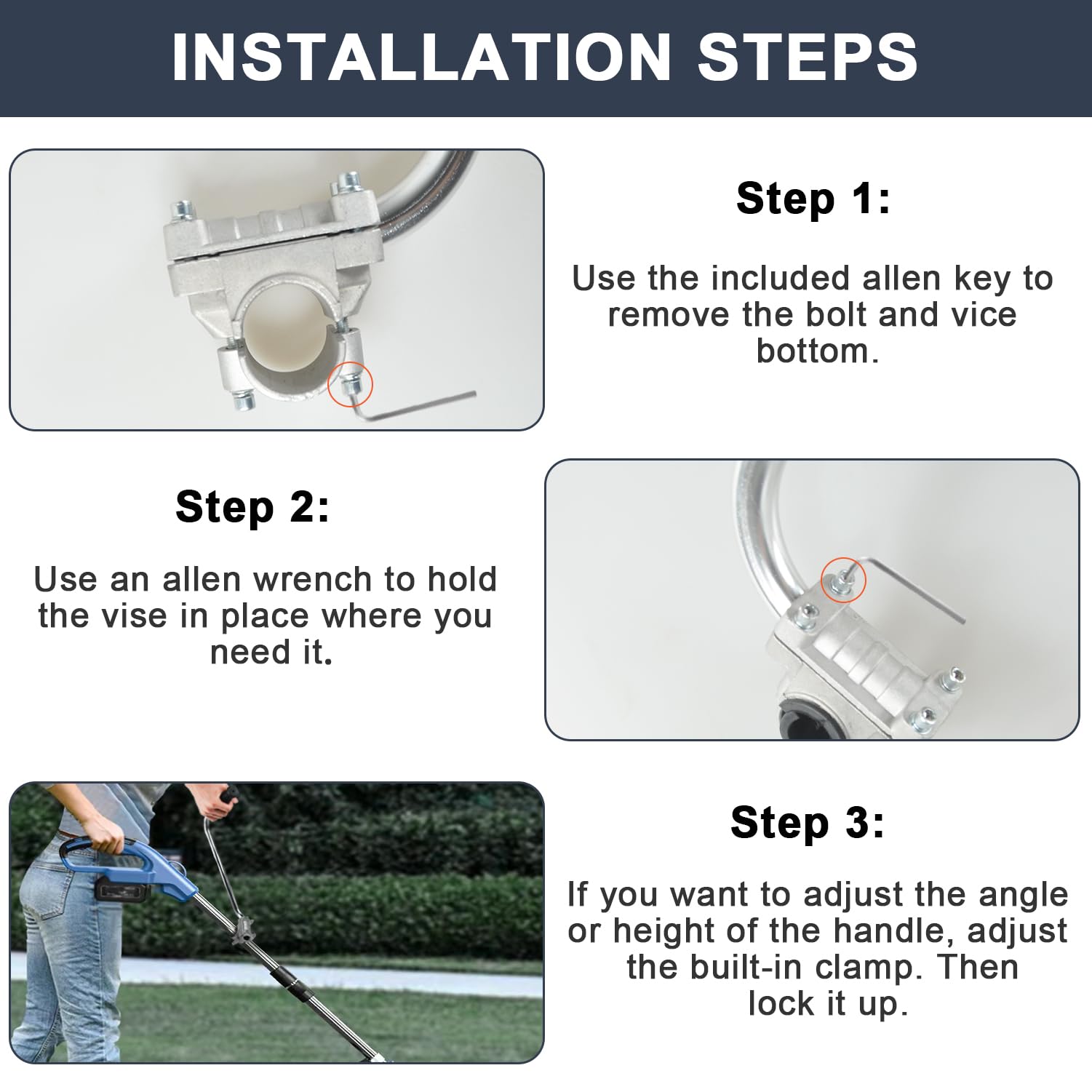 INSTALLATION STEPS

Step 1:

Use the included allen key to remove the bolt and vice bottom.

Step 2:

Use an allen wrench to hold the vise in place where you need it.

Step 3:

If you want to adjust the angle or height of the handle, adjust the built-in clamp. Then lock it up.