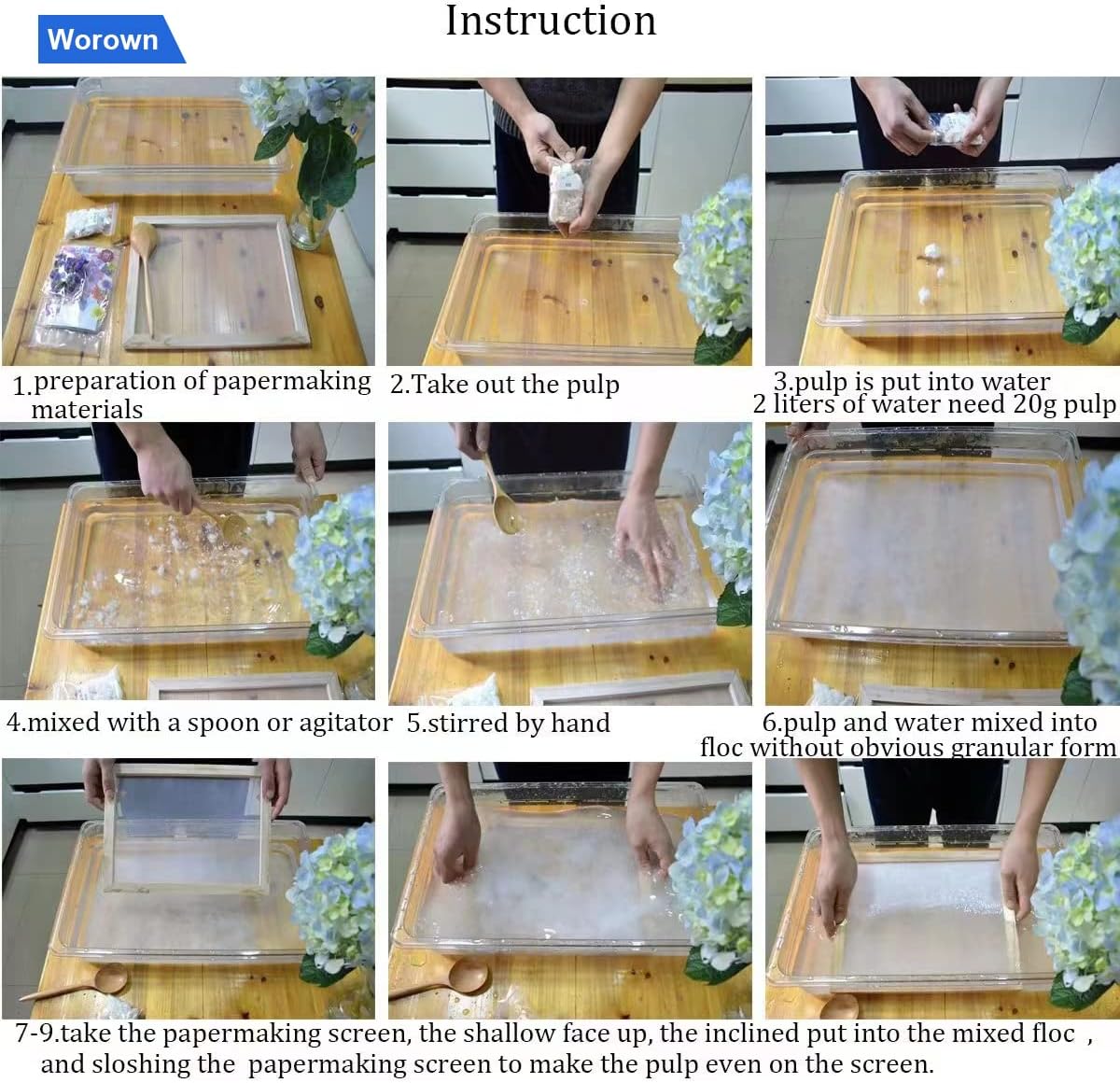 Worown

Instruction

1.preparation of papermaking materials

2.Take out the pulp

3.pulp is put into water
2 liters of water need 20g pulp

4.mixed with a spoon or agitator

5.stirred by hand

6.pulp and water mixed into floc without obvious granular form

7-9.take the papermaking screen, the shallow face up, the inclined put into the mixed floc ,
and sloshing the papermaking screen to make the pulp even on the screen.