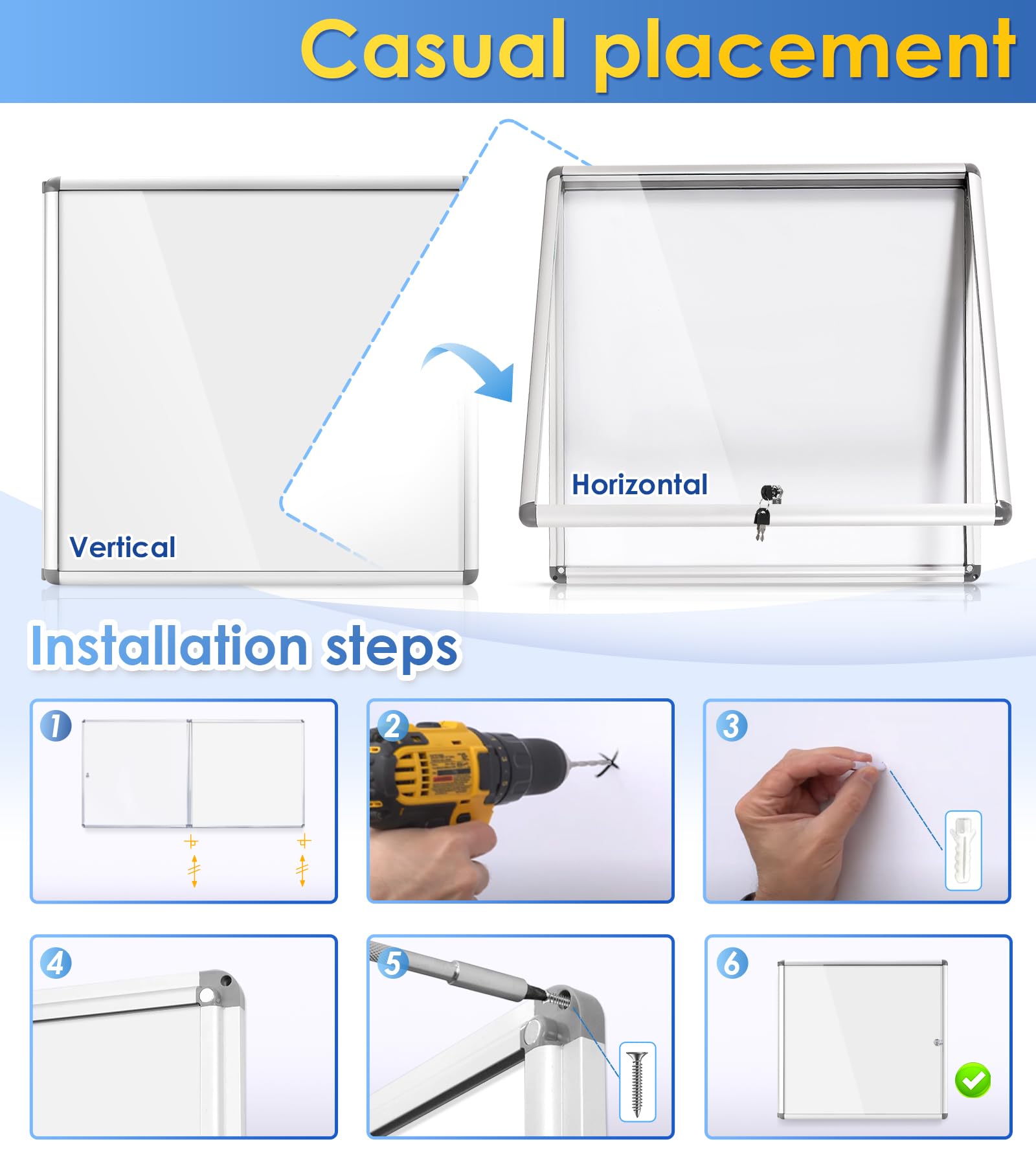 Casual placement

Vertical

Horizontal

Installation steps

1

2

3

4

5

6