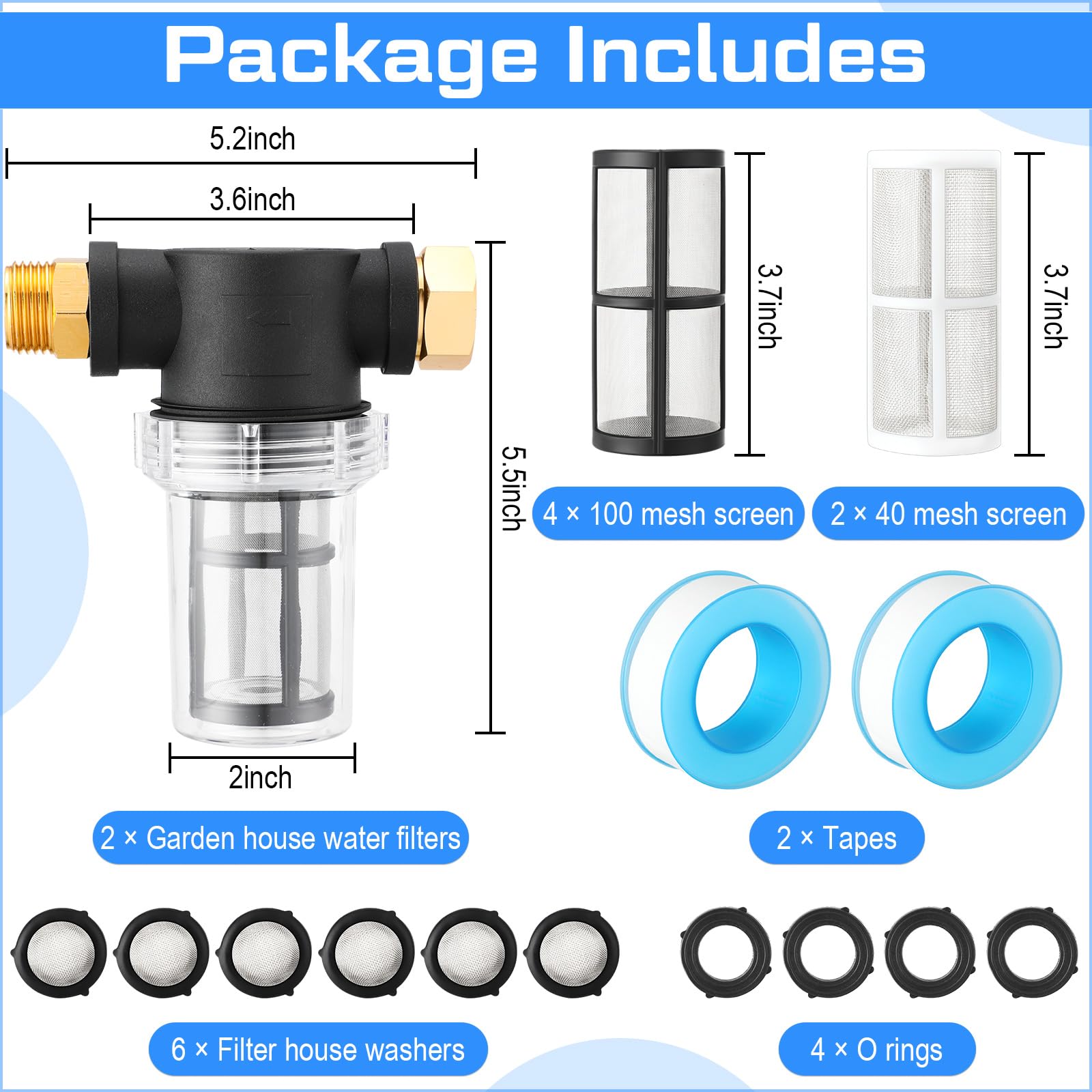 Package Includes

5.2inch

3.6inch

5.5inch

2inch

2 × Garden house water filters

3.7inch

3.7inch

4 × 100 mesh screen

2 × 40 mesh screen

2 × Tapes

6 × Filter house washers

4 × O rings