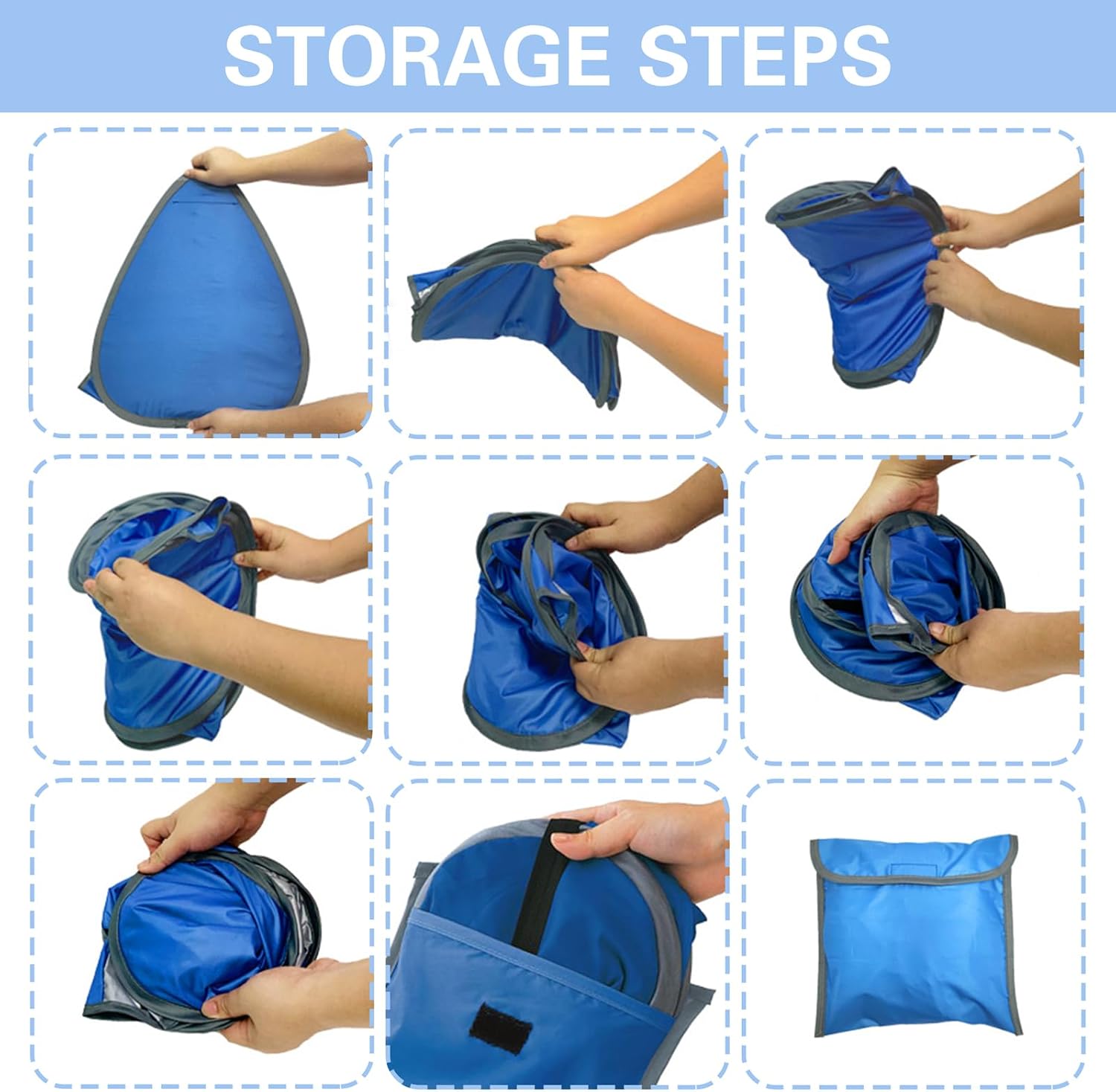 STORAGE STEPS