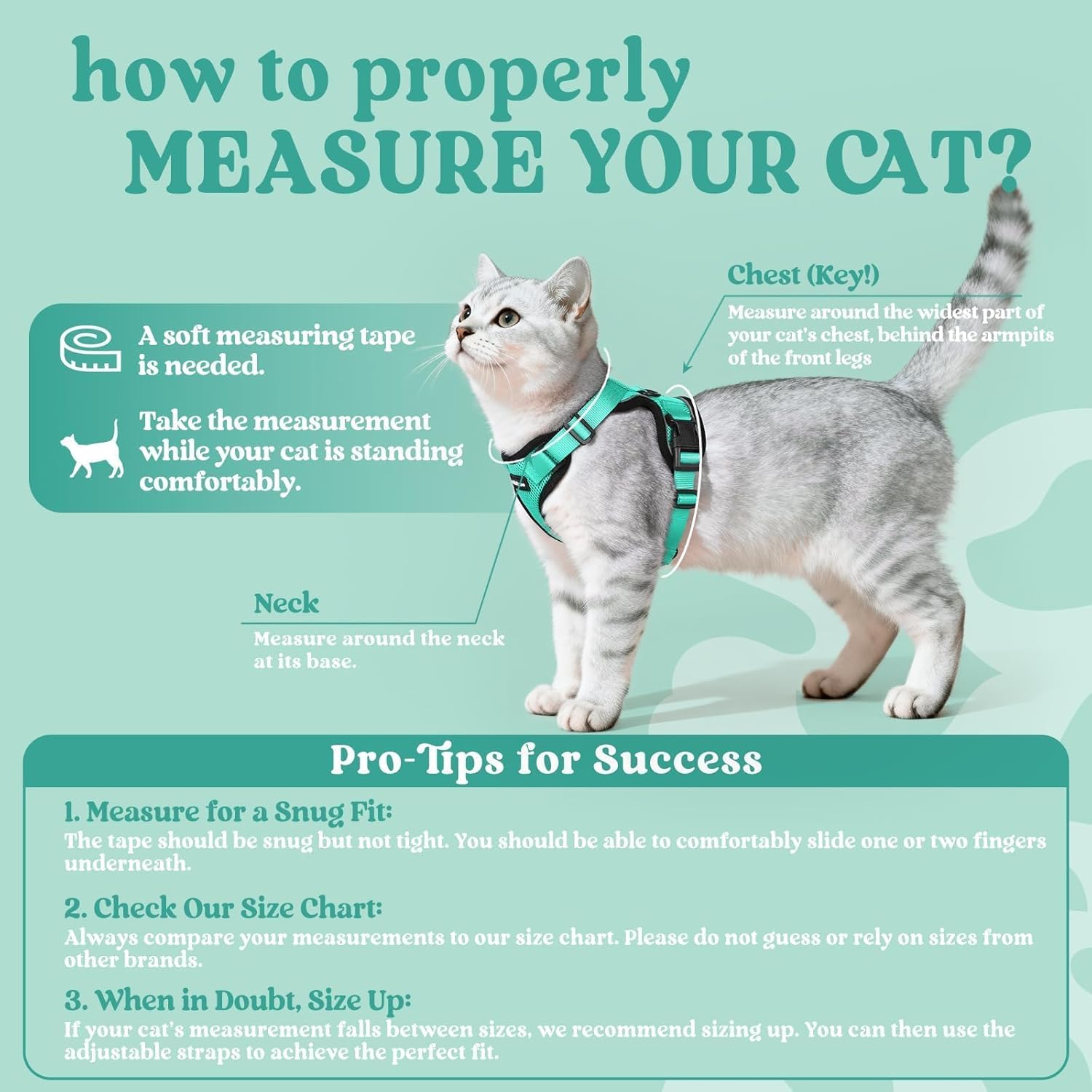 how to properly
MEASURE YOUR CAT?

A soft measuring tape is needed.

Take the measurement while your cat is standing comfortably.

Chest (Key!)
Measure around the widest part of your cat's chest, behind the armpits of the front legs

Neck
Measure around the neck at its base.

Pro-Tips for Success

1. Measure for a Snug Fit:
The tape should be snug but not tight. You should be able to comfortably slide one or two fingers underneath.

2. Check Our Size Chart:
Always compare your measurements to our size chart. Please do not guess or rely on sizes from other brands.

3. When in Doubt, Size Up:
If your cat's measurement falls between sizes, we recommend sizing up. You can then use the adjustable straps to achieve the perfect fit.