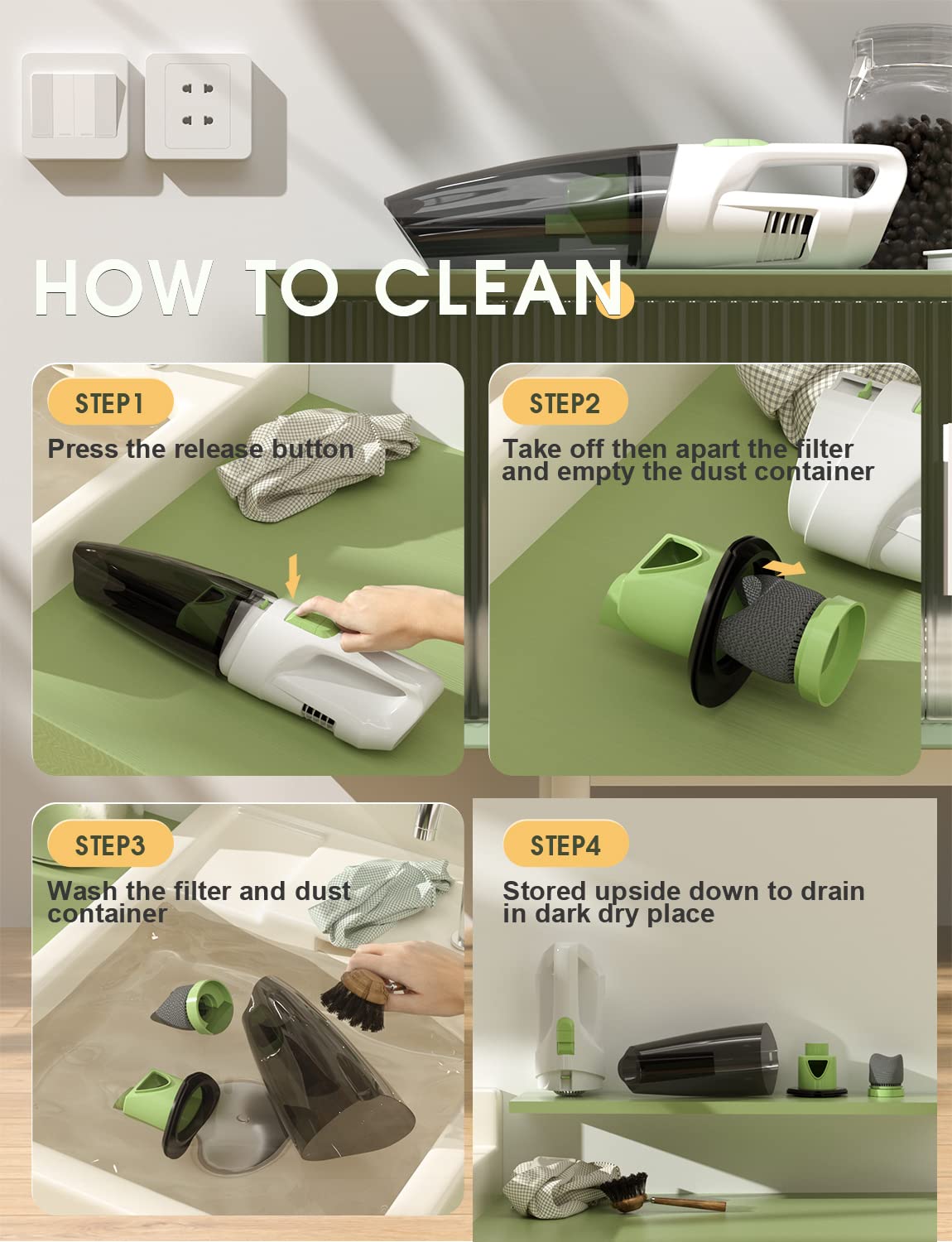 HOW TO CLEAN

STEP1
Press the release button

STEP2
Take off then apart the filter and empty the dust container

STEP3
Wash the filter and dust container

STEP4
Stored upside down to drain in dark dry place